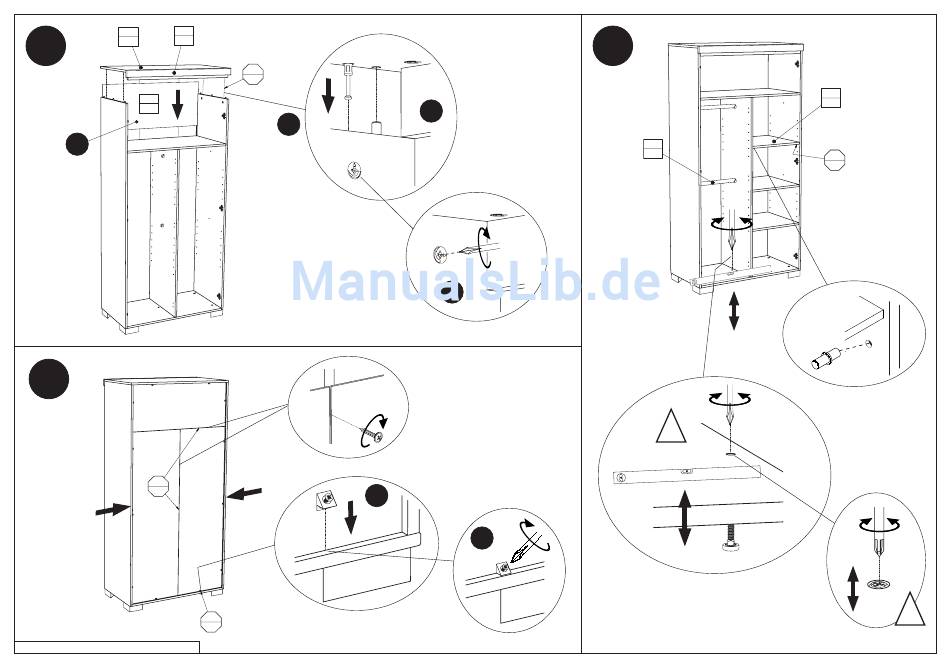 ManualsLib.de