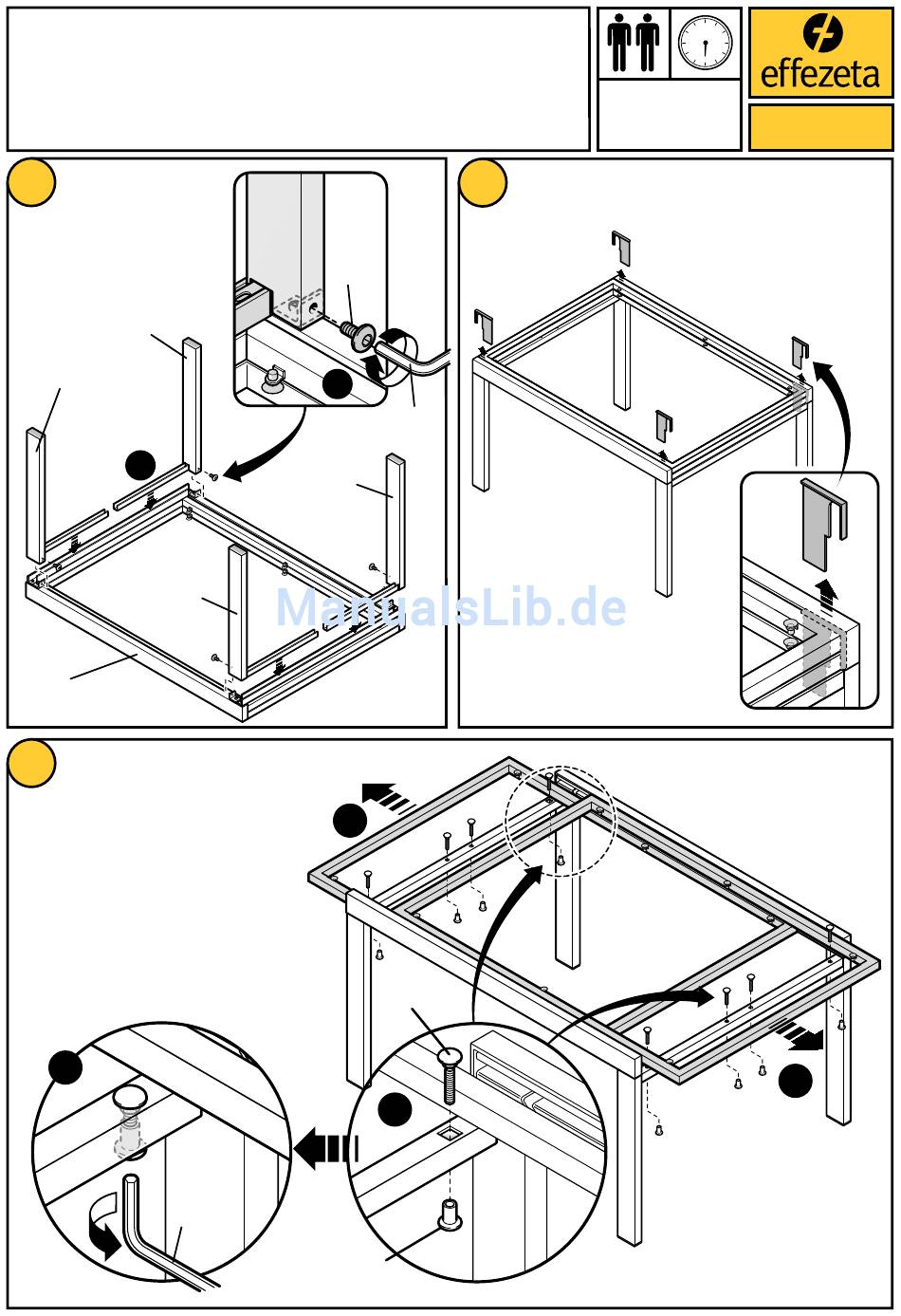 effezeta

ManualsLib.de