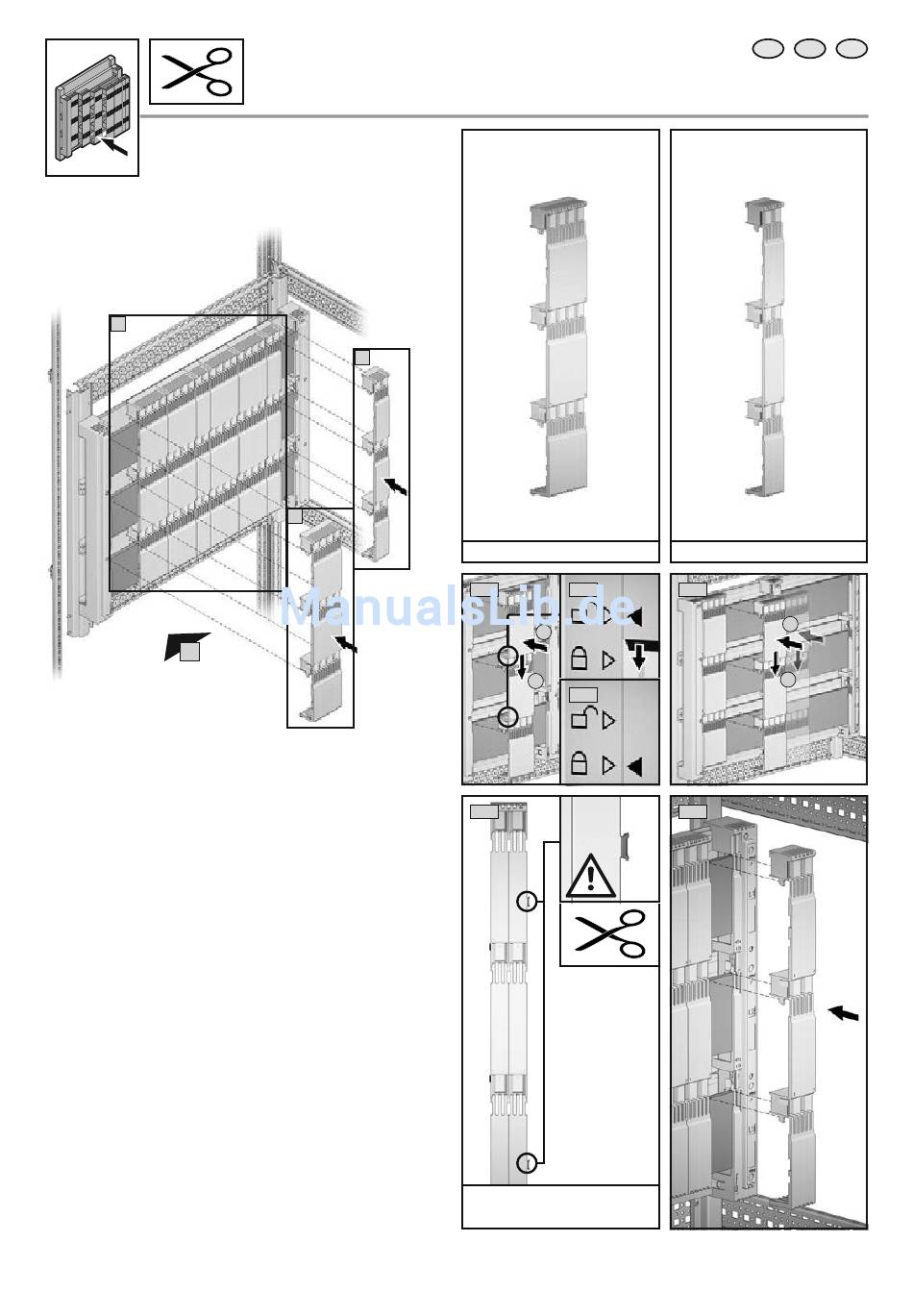 ManualsLib.de