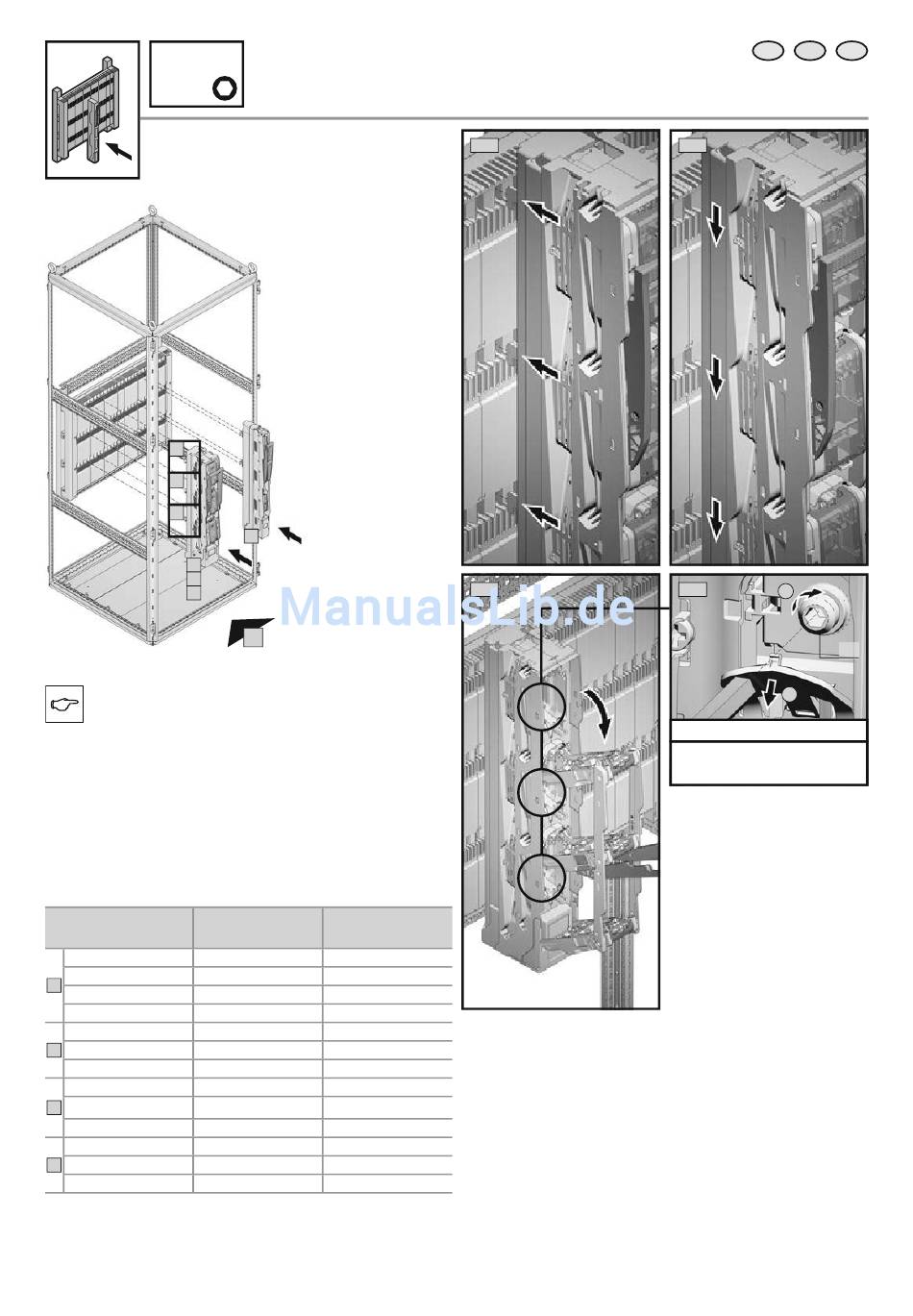 ManualsLib.de