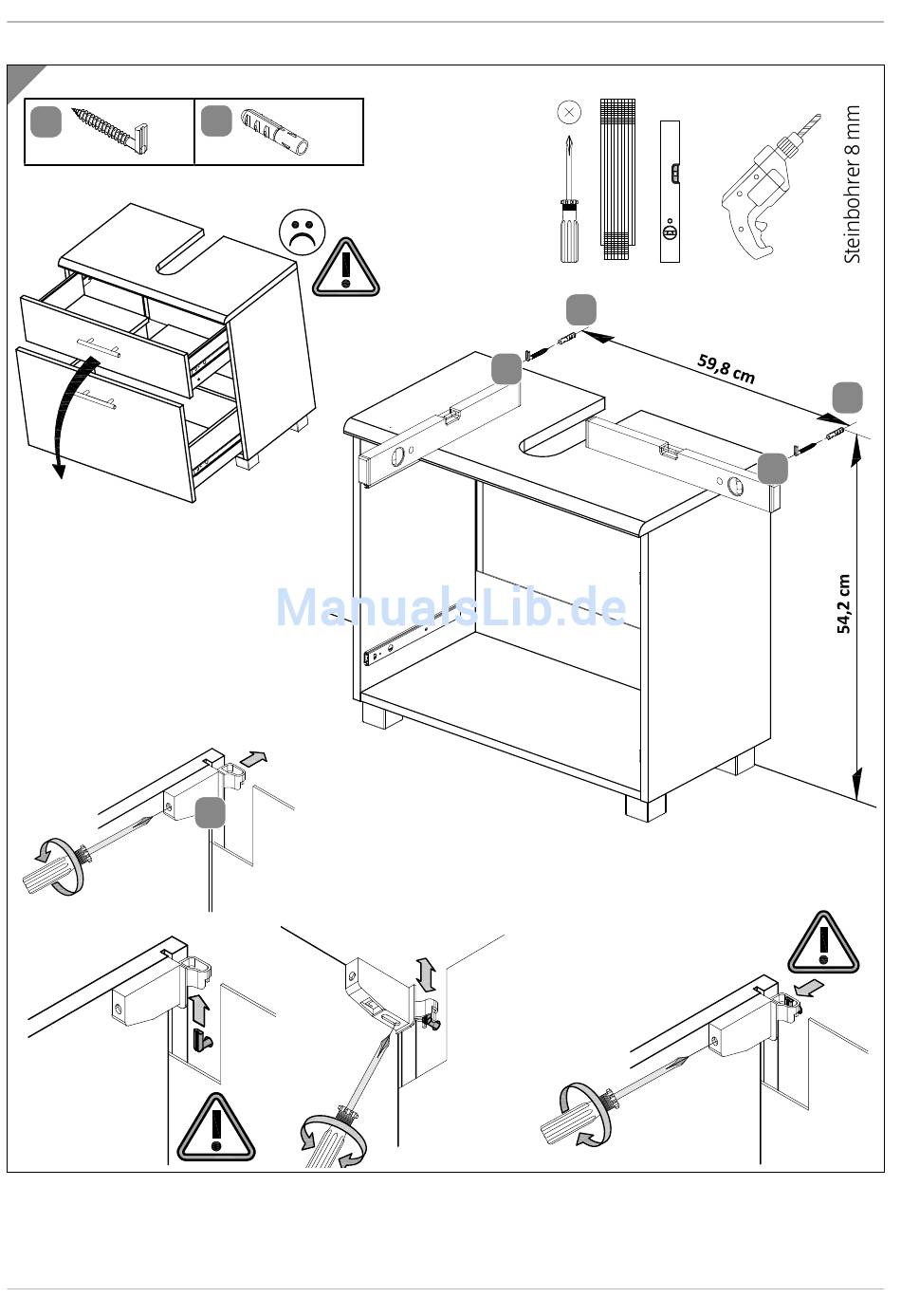 Steinbohrer 8 mm

59,8 cm

54,2 cm

ManualsLib.de