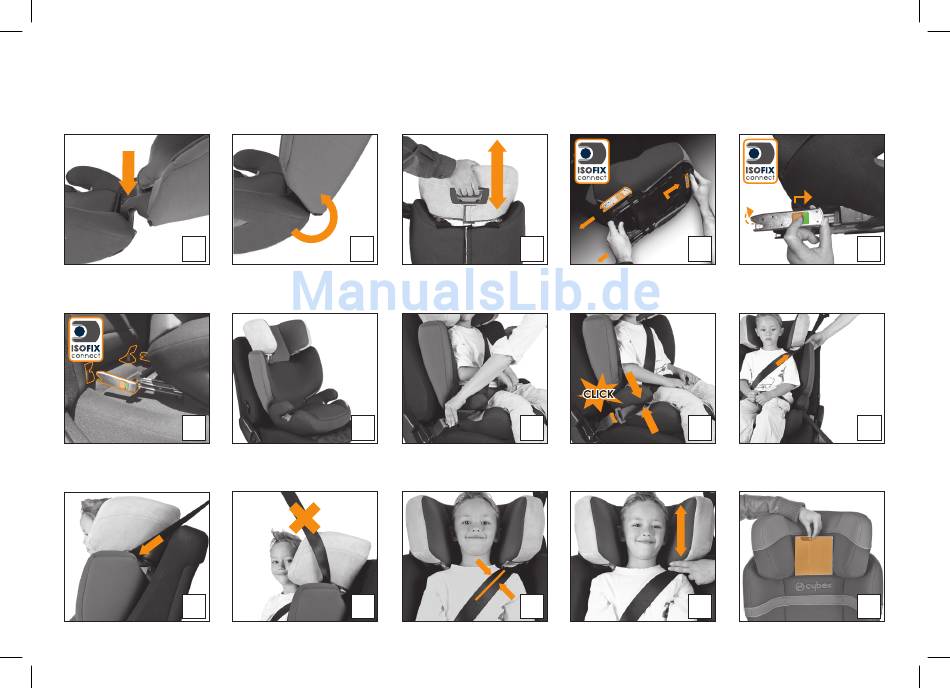 ISOFIX connect

ISOFIX connect

ManualsLib.de

ISOFIX connect

CLICK

cybex