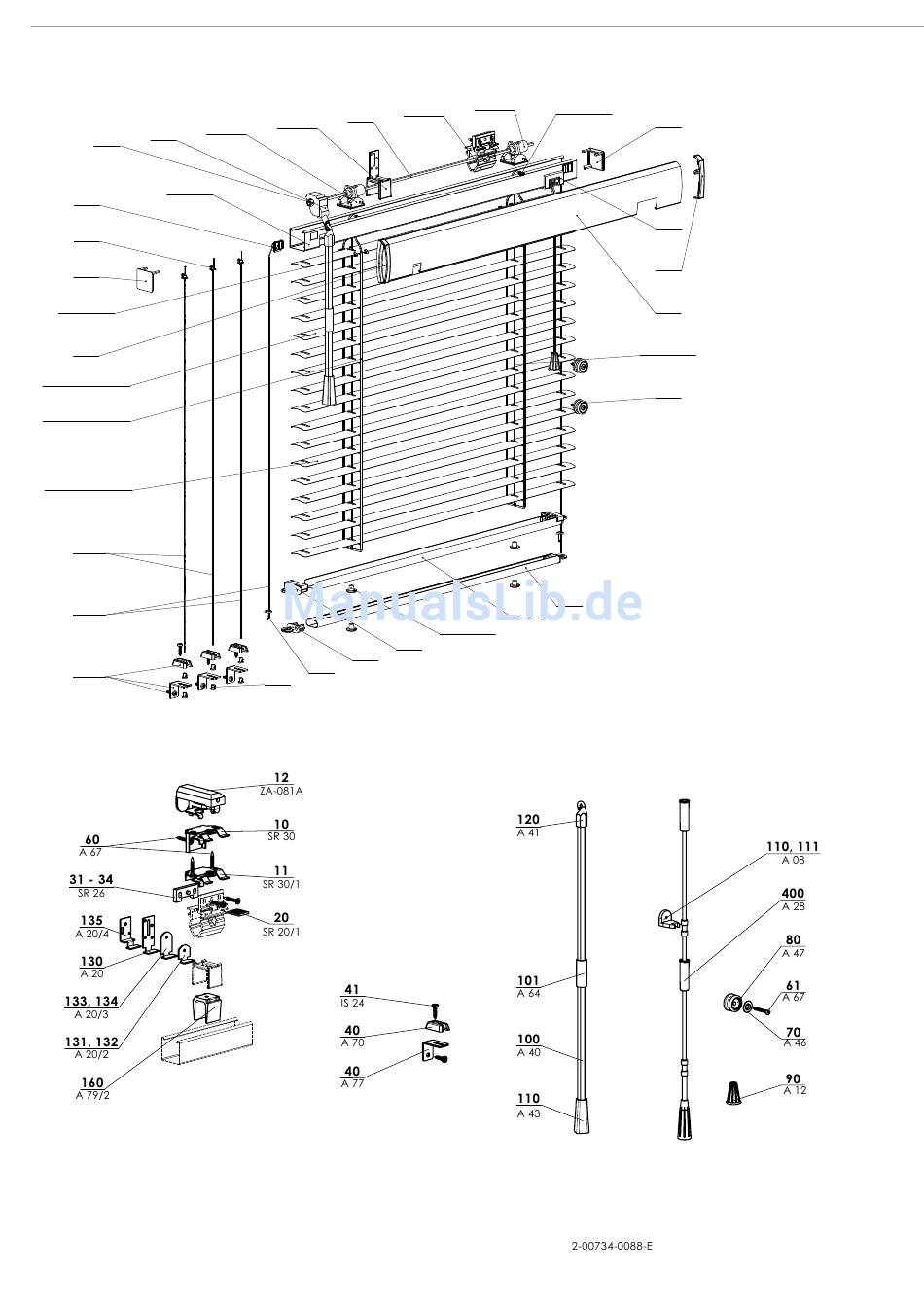 ManualsLib.de

12
ZA-081A

10
SR 30

60
A 67

11
SR 30/1

31 - 34
SR 26

20
SR 20/1

135
A 20/4

130
A 20

133, 134
A 20/3

131, 132
A 20/2

160
A 79/2

41
IS 24

40
A 70

40
A 77

120
A 41

101
A 64

100
A 40

110
A 43

110, 111
A 08

400
A 28

80
A 47

61
A 67

70
A 46

90
A 12

2-00734-0088-E