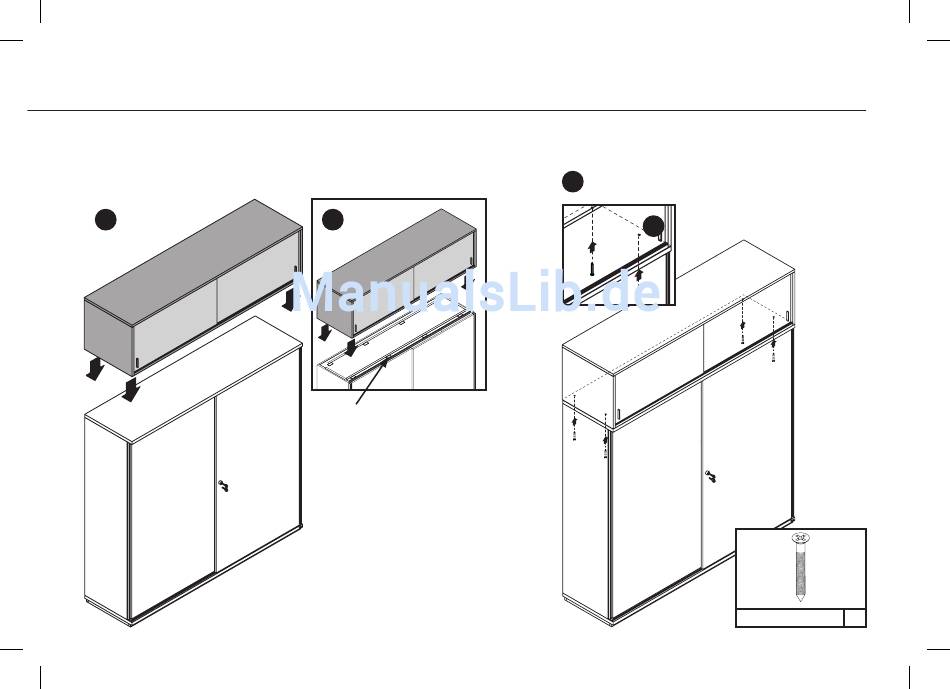 ManualsLib.de