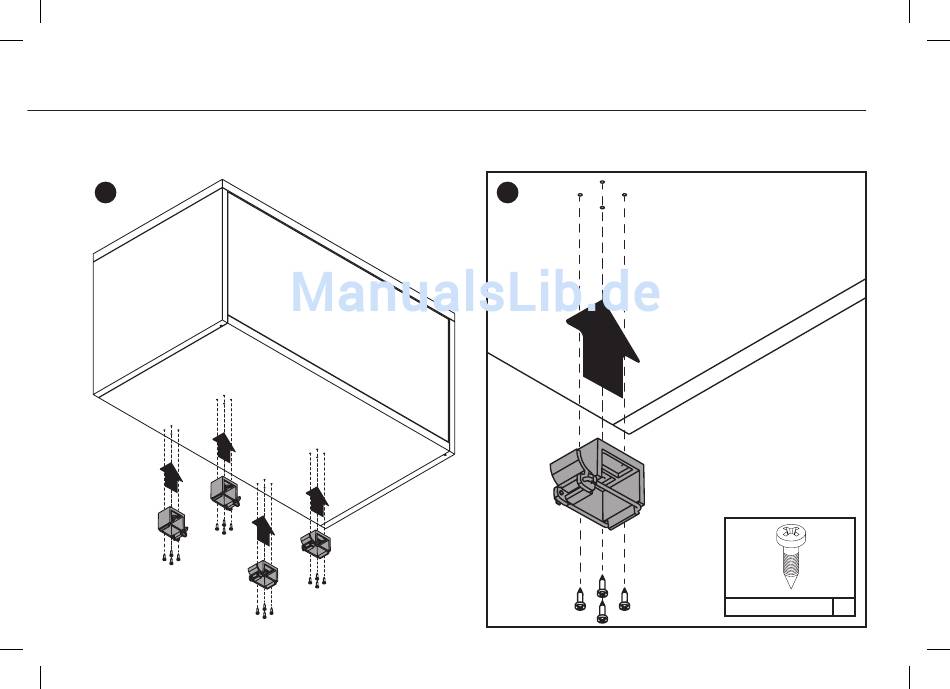 ManualsLib.de