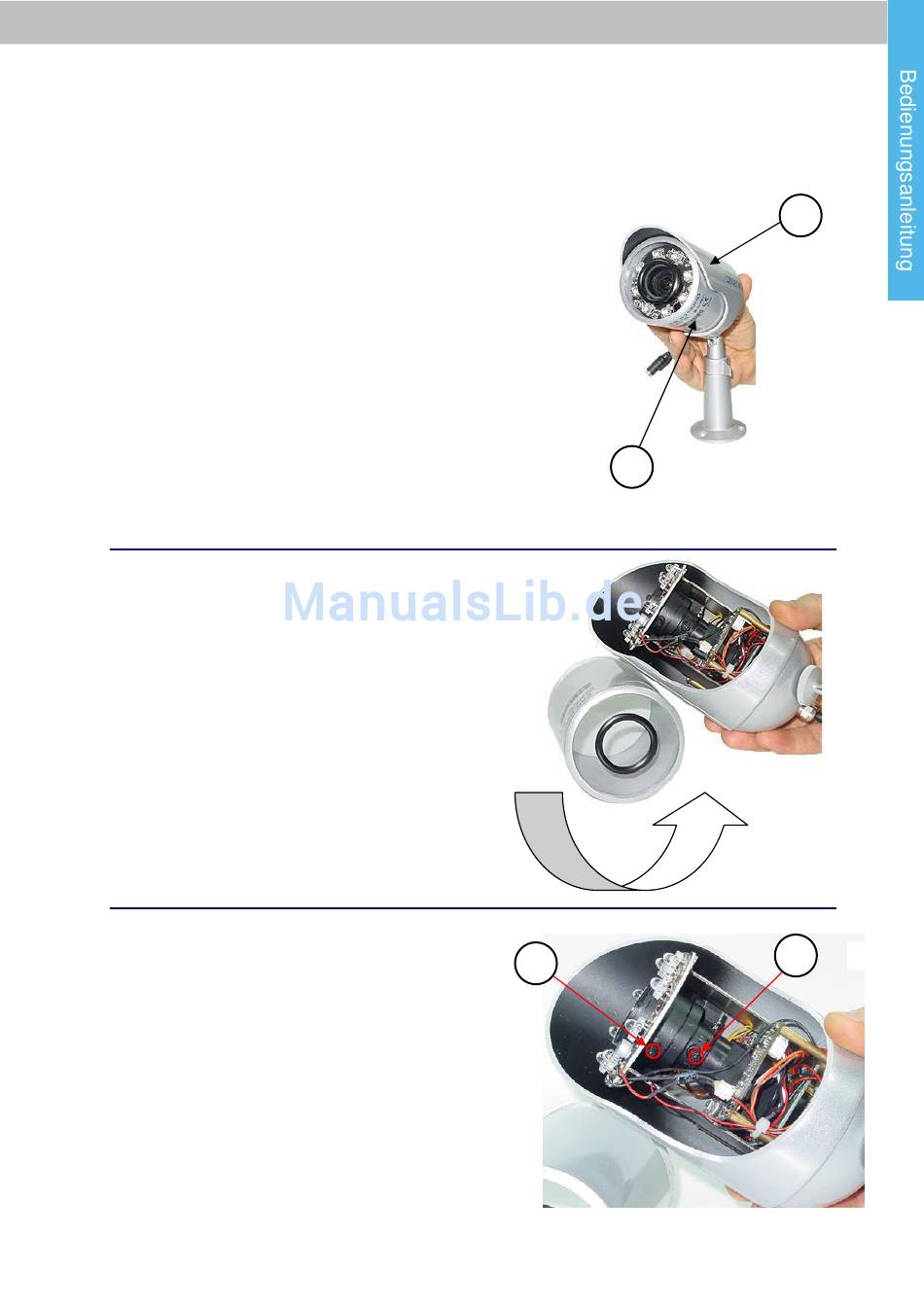 Bedienungsanleitung

ManualsLib.de