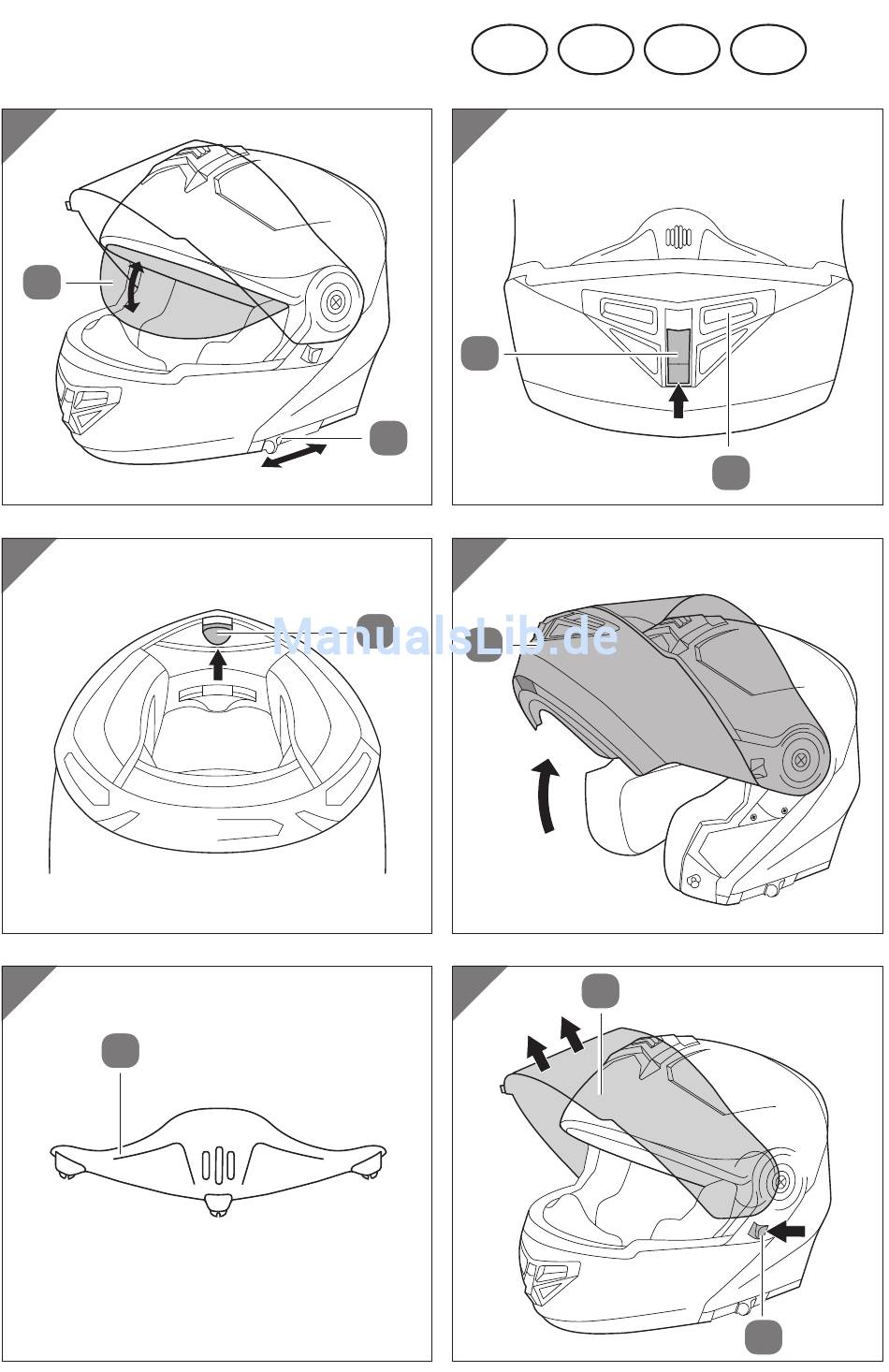 ManualsLib.de