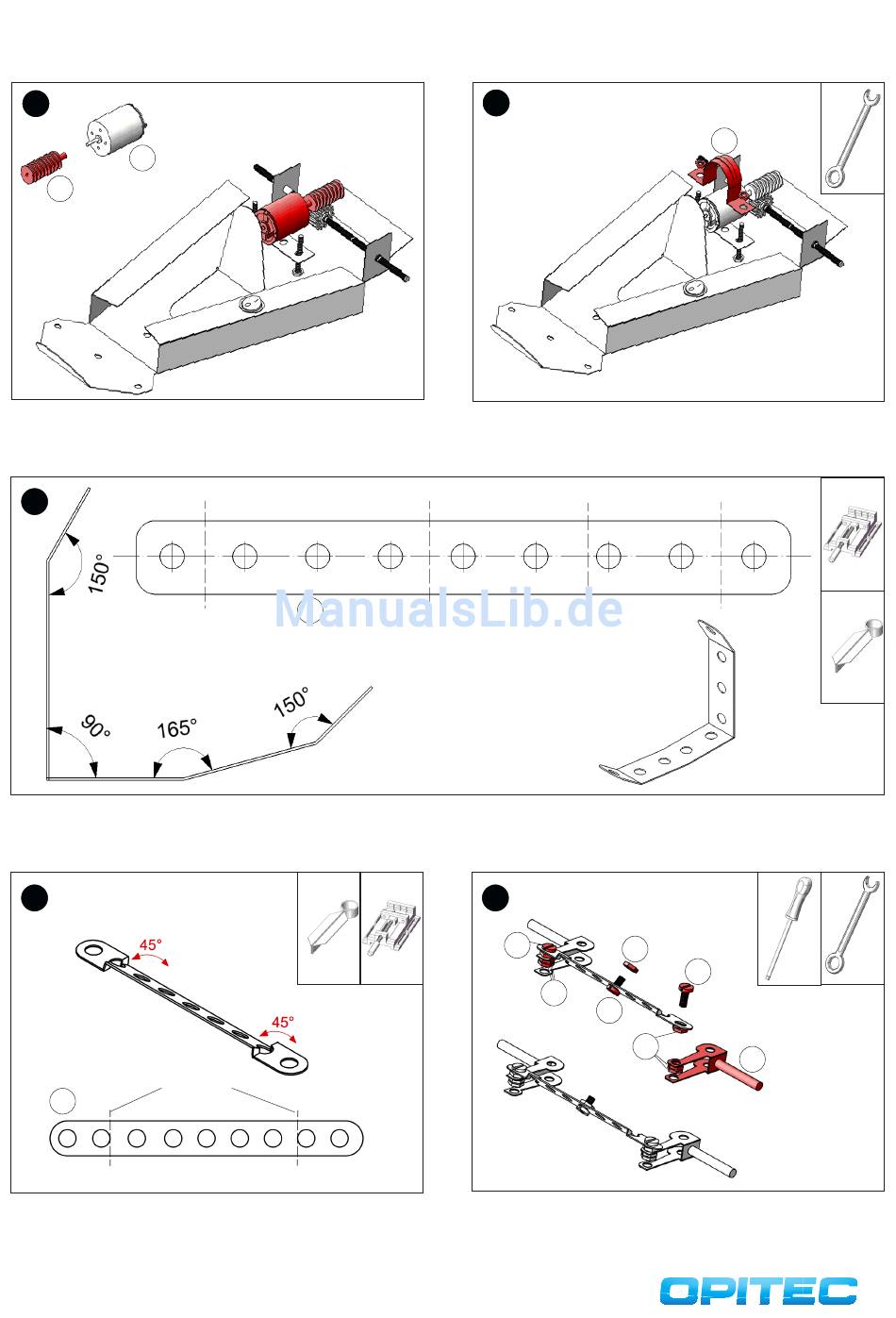 150°

ManualsLib.de

90°

165°

150°

45°

45°

OPITEC