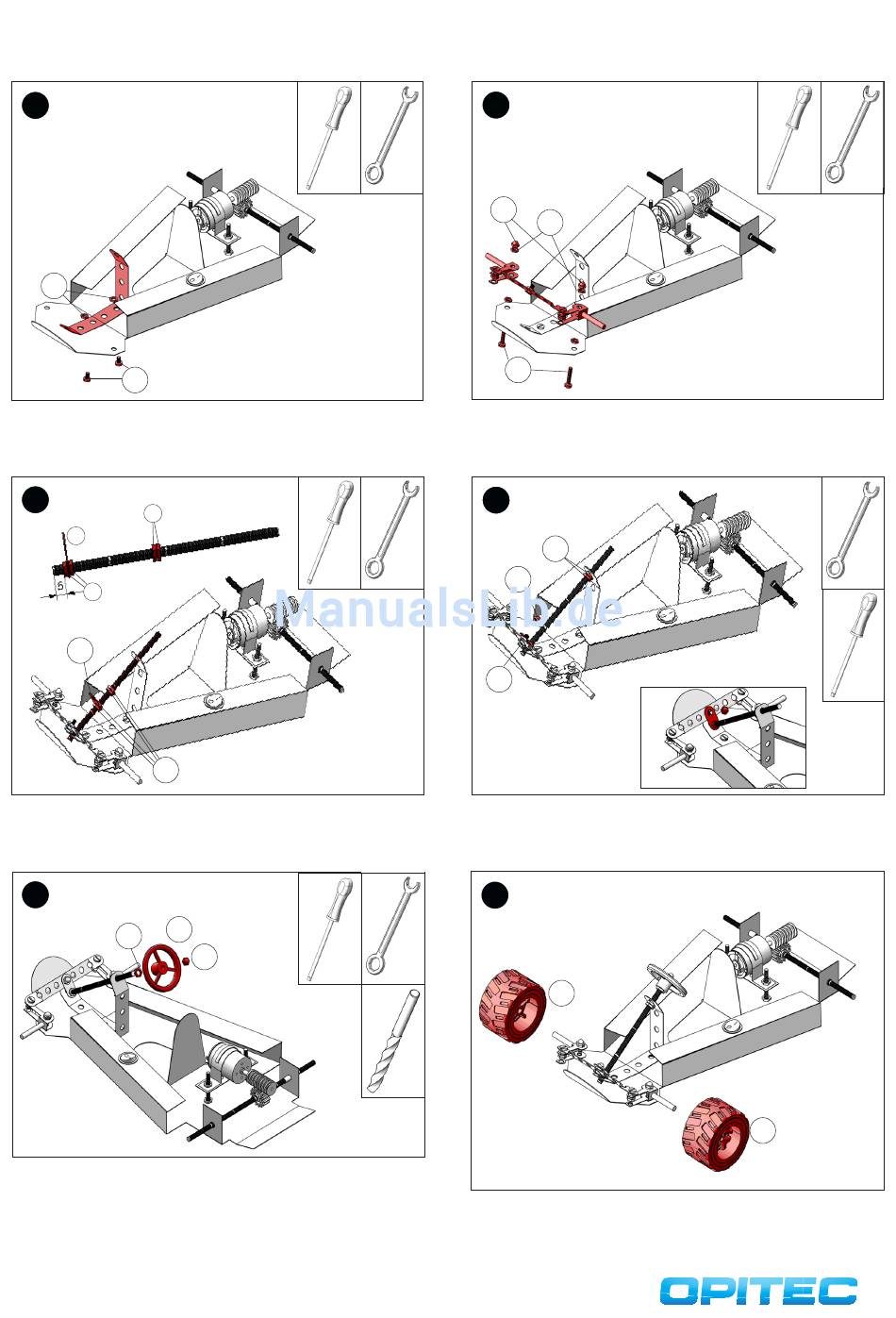 5

Manualslib.de

OPITEC