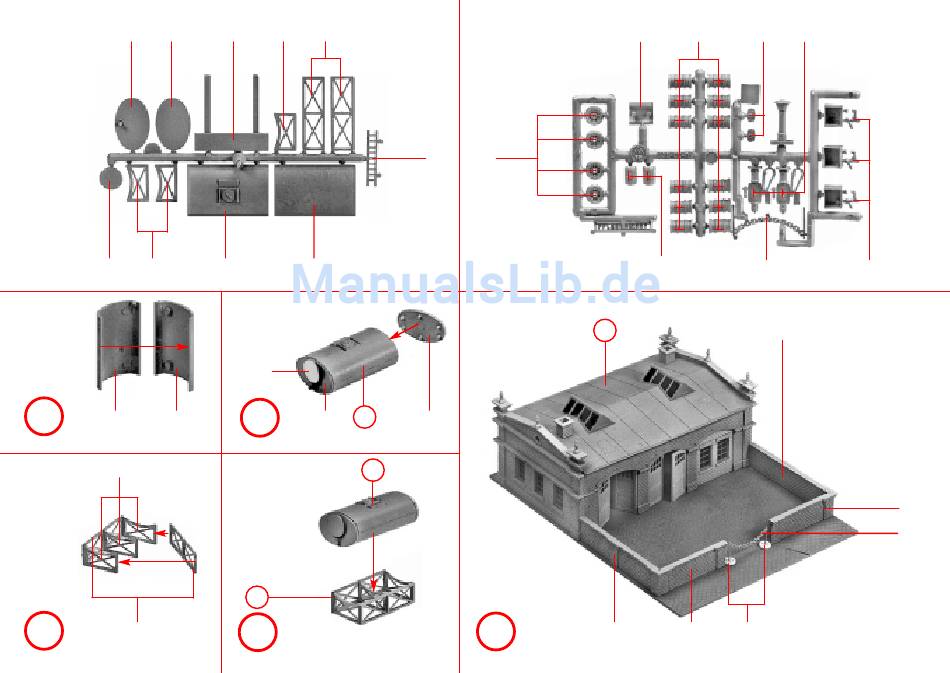 ManualsLib.de