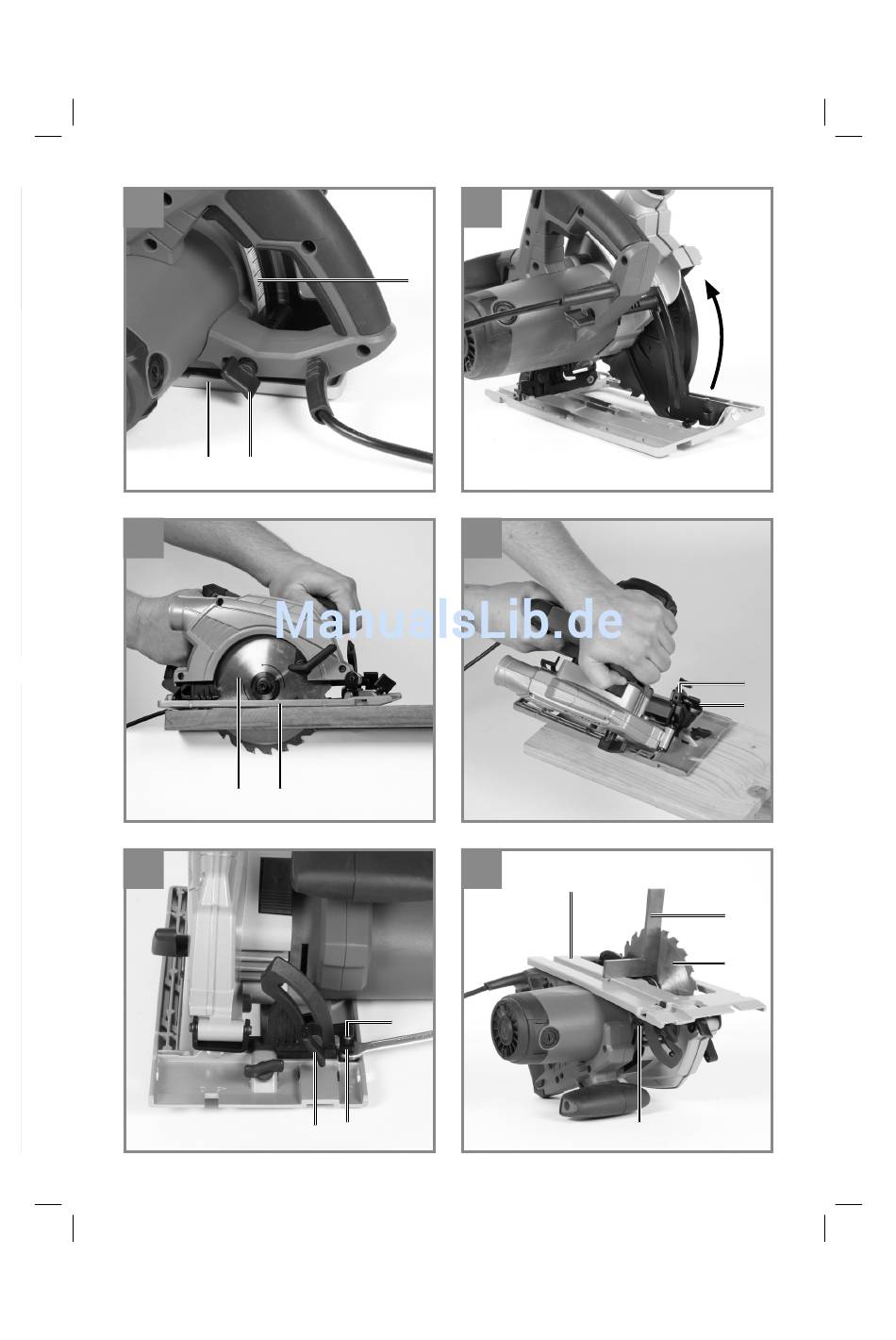 ManualsLib.de