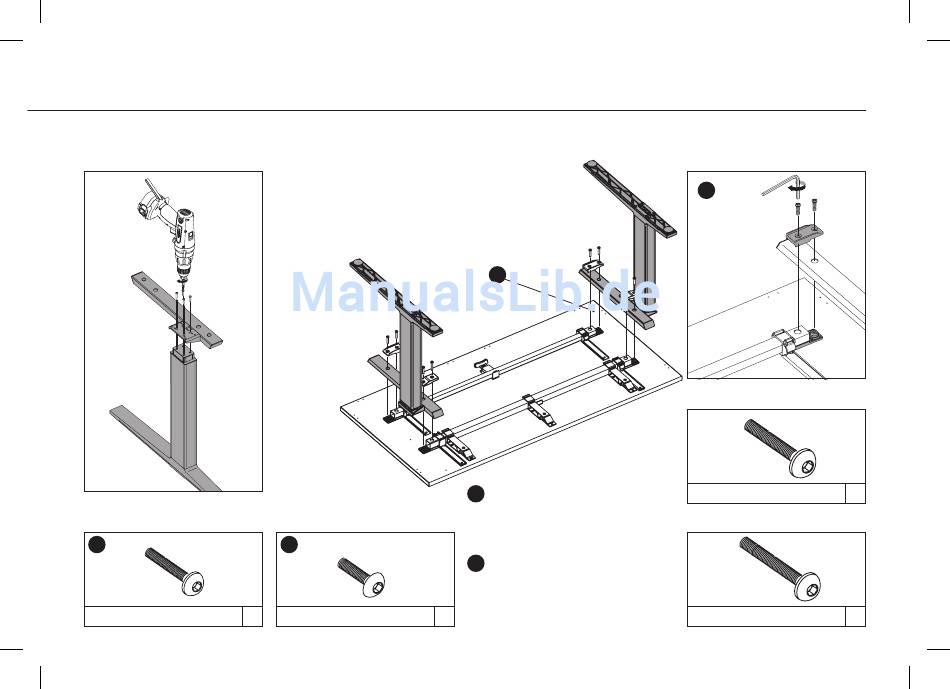 ManualsLib.de