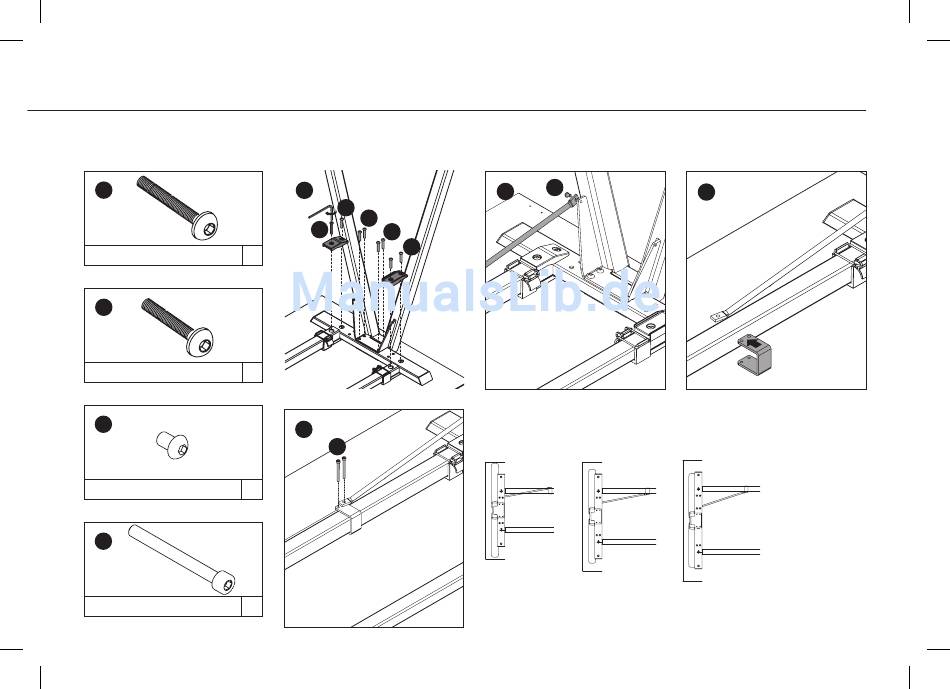 ManualsLib.de