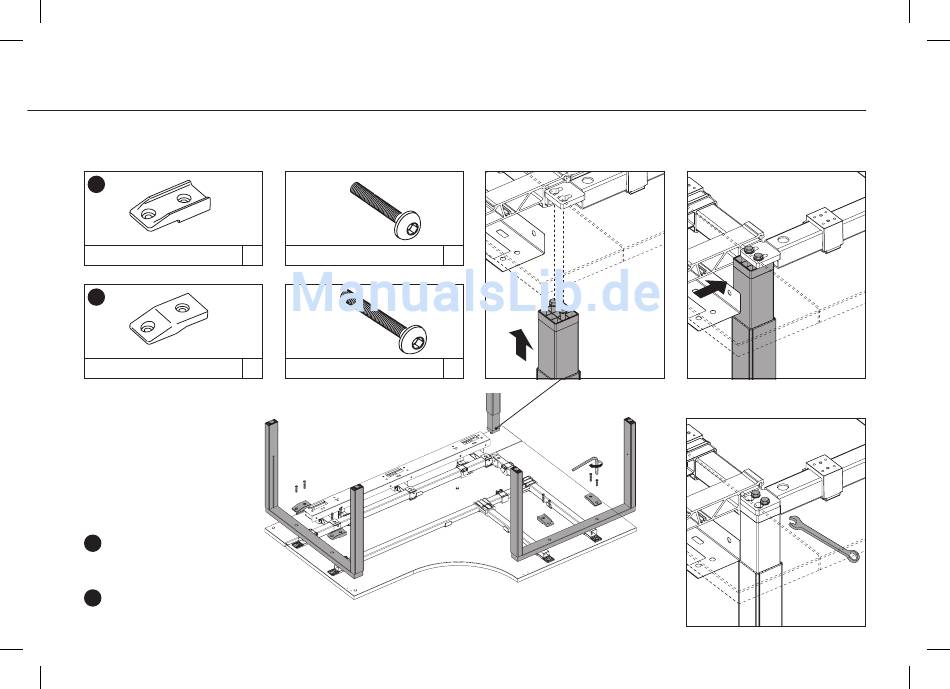 ManualsLib.de