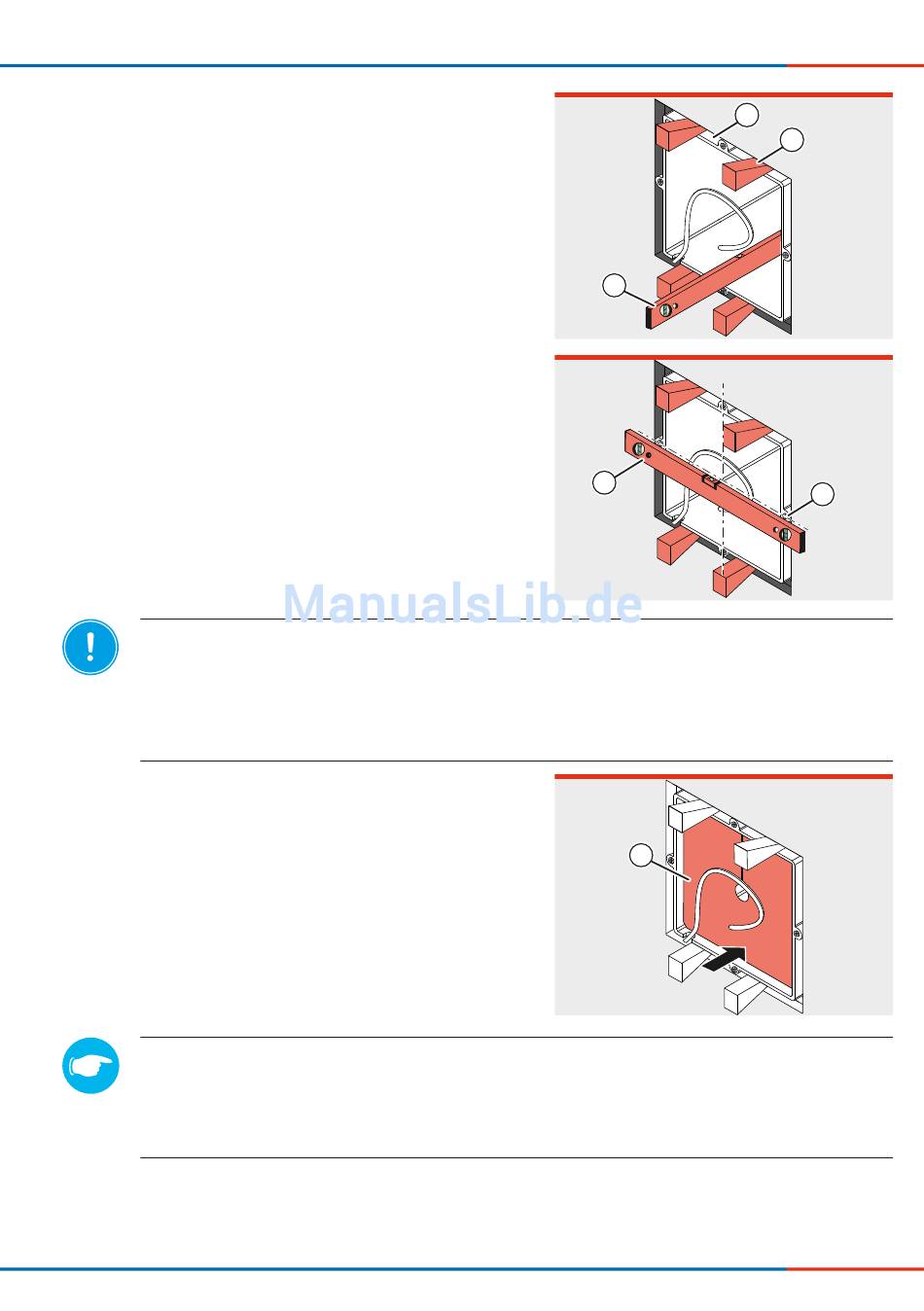 ManualsLib.de