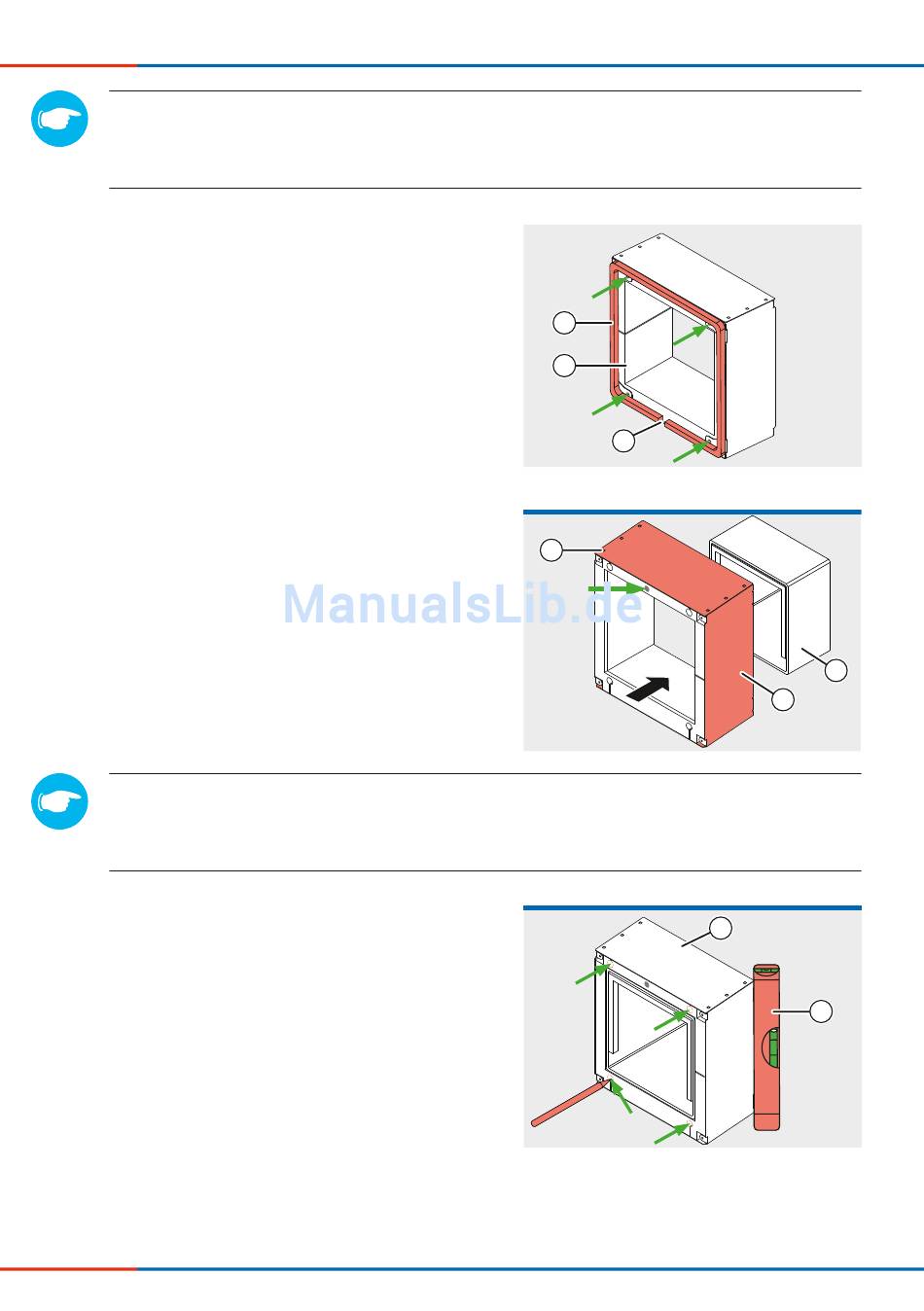 ManualsLib.de