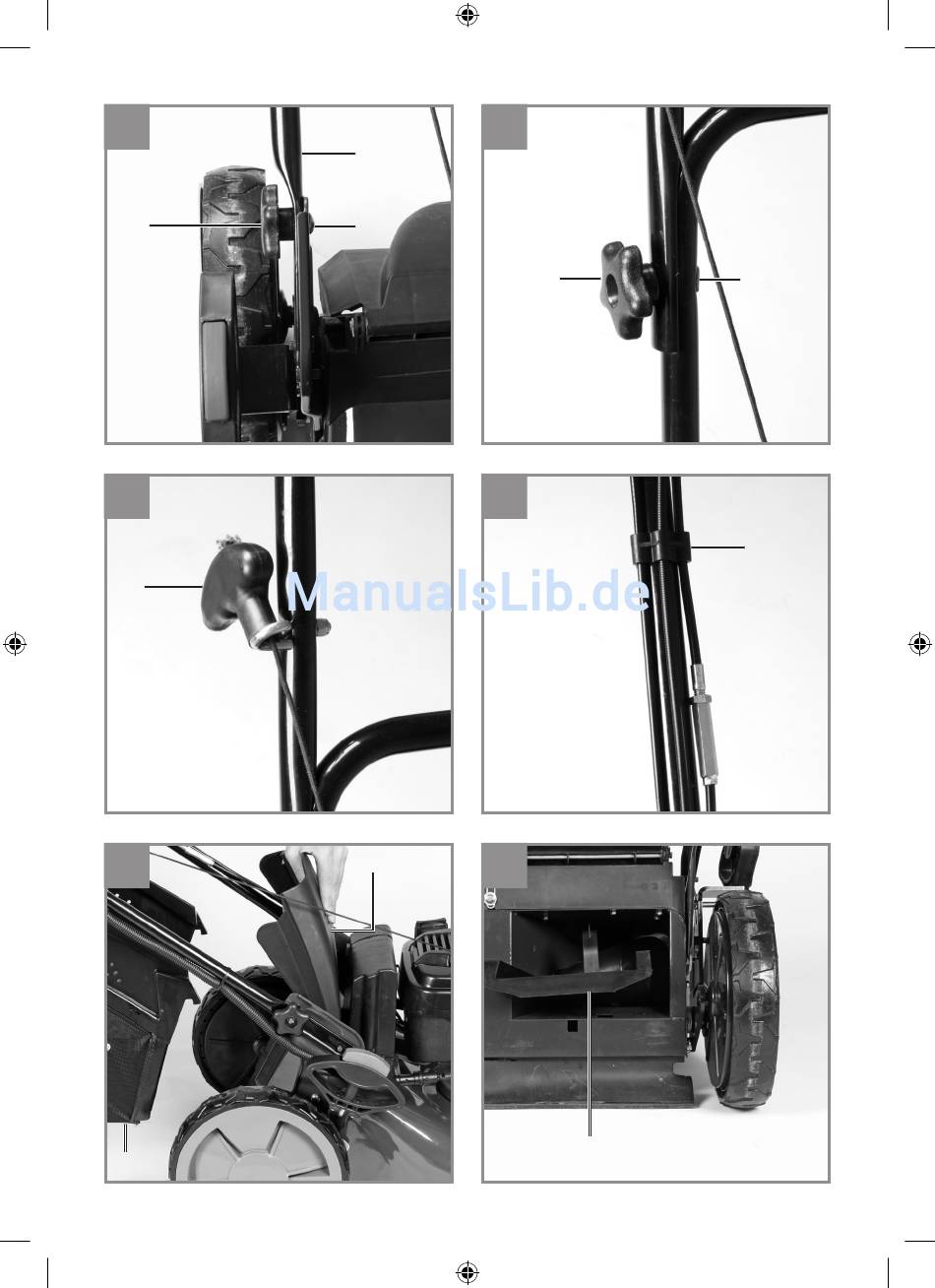 ManualsLib.de