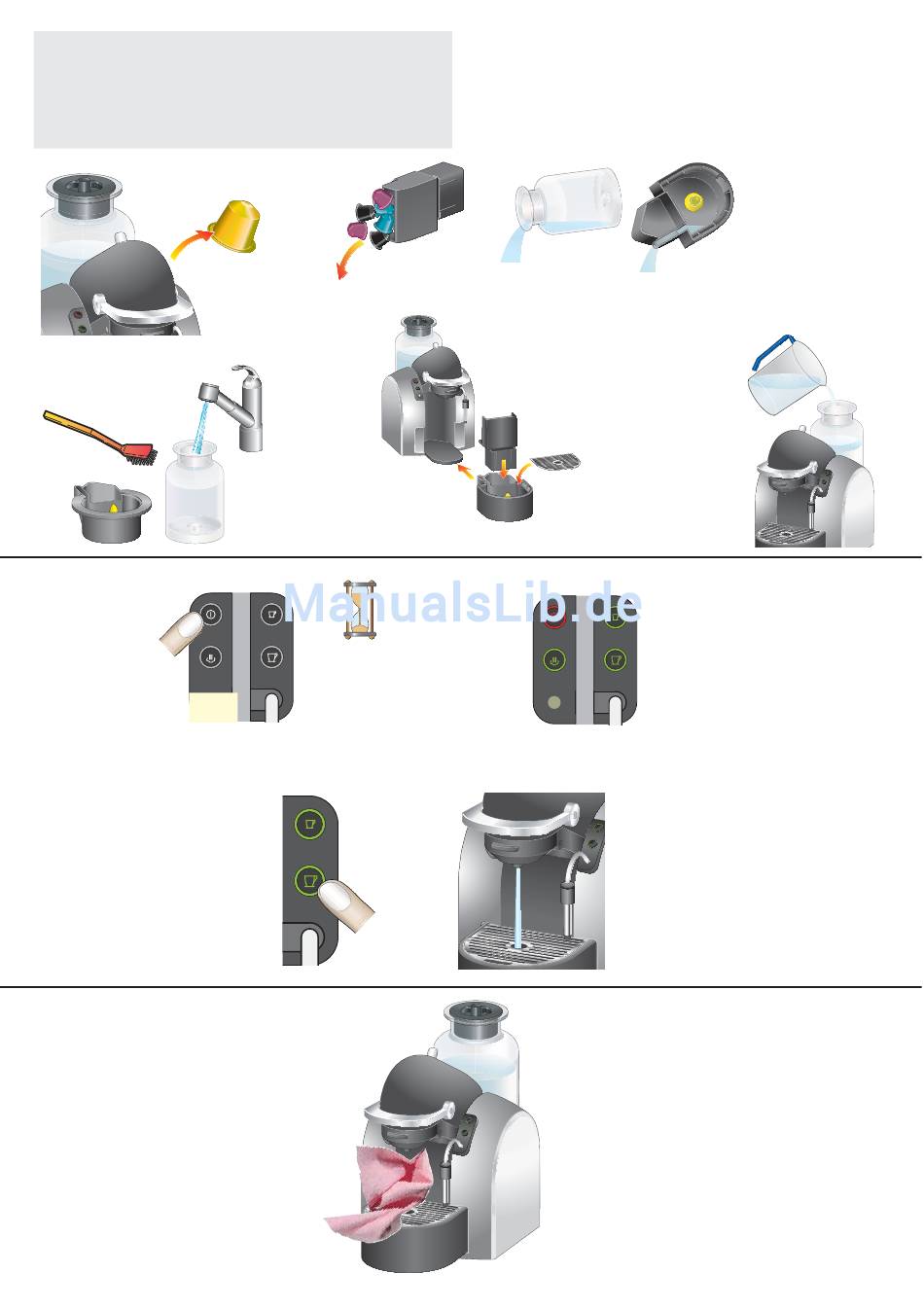 ManualsLib.de