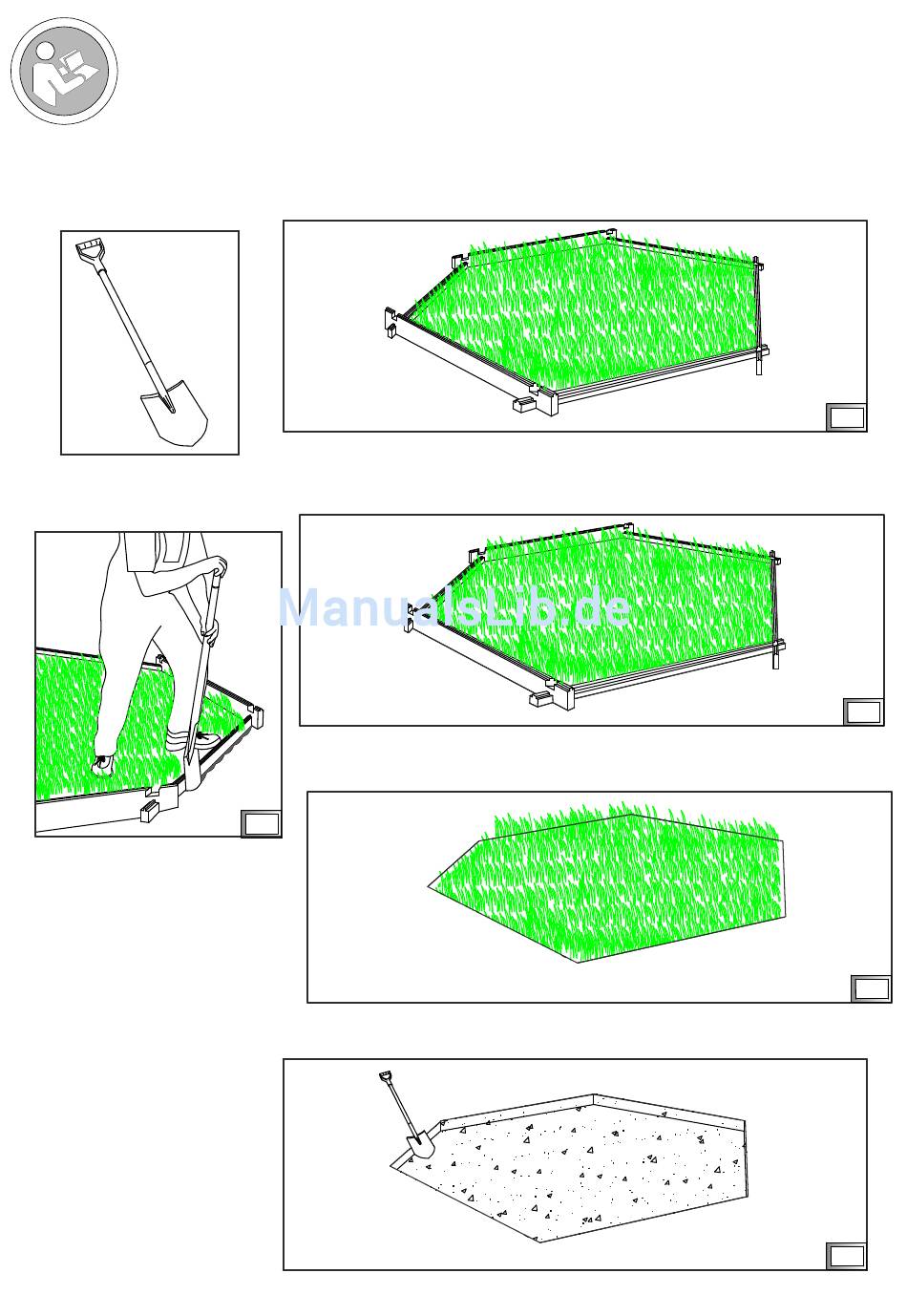 ManualsLib.de