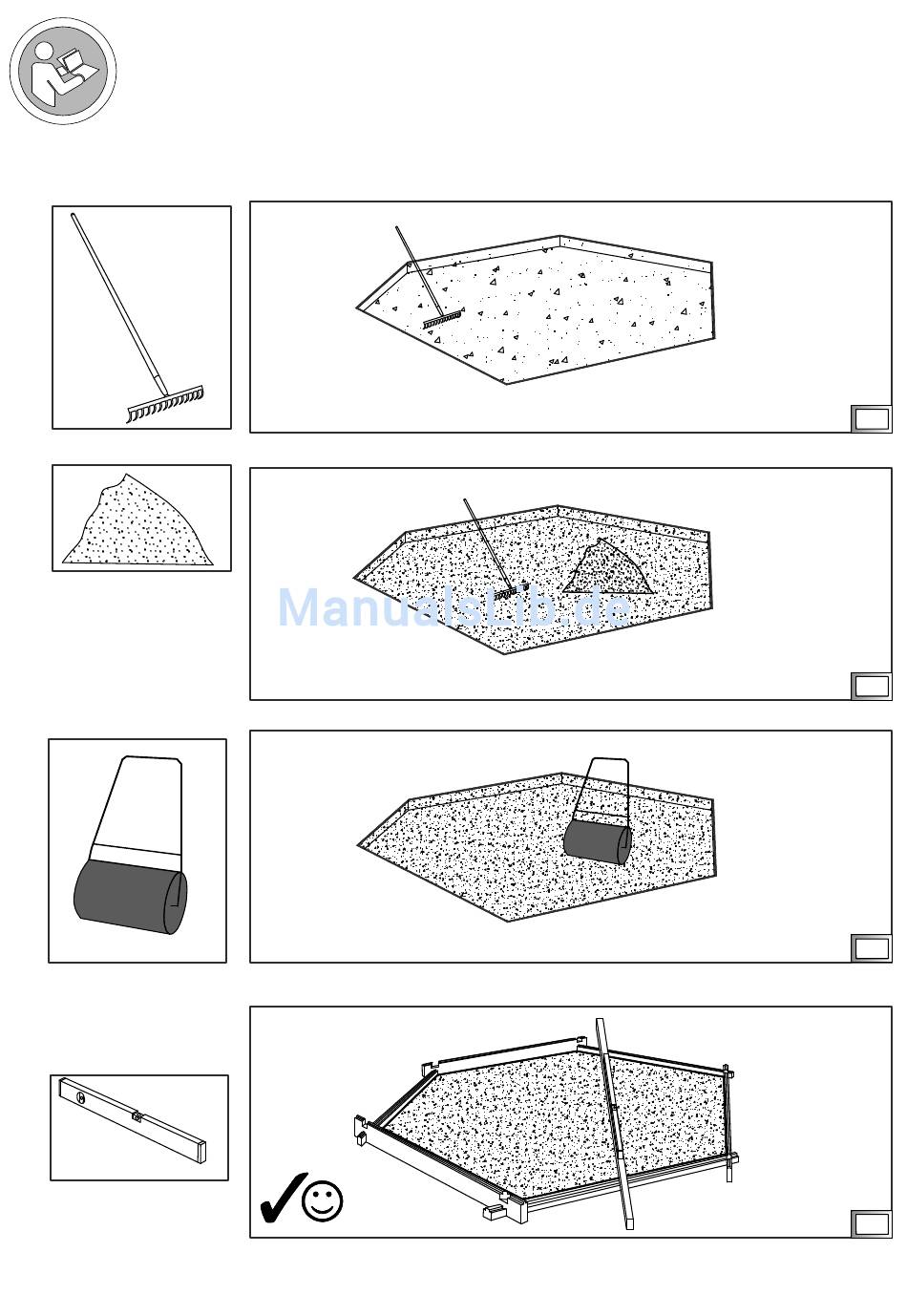 ManualsLib.de