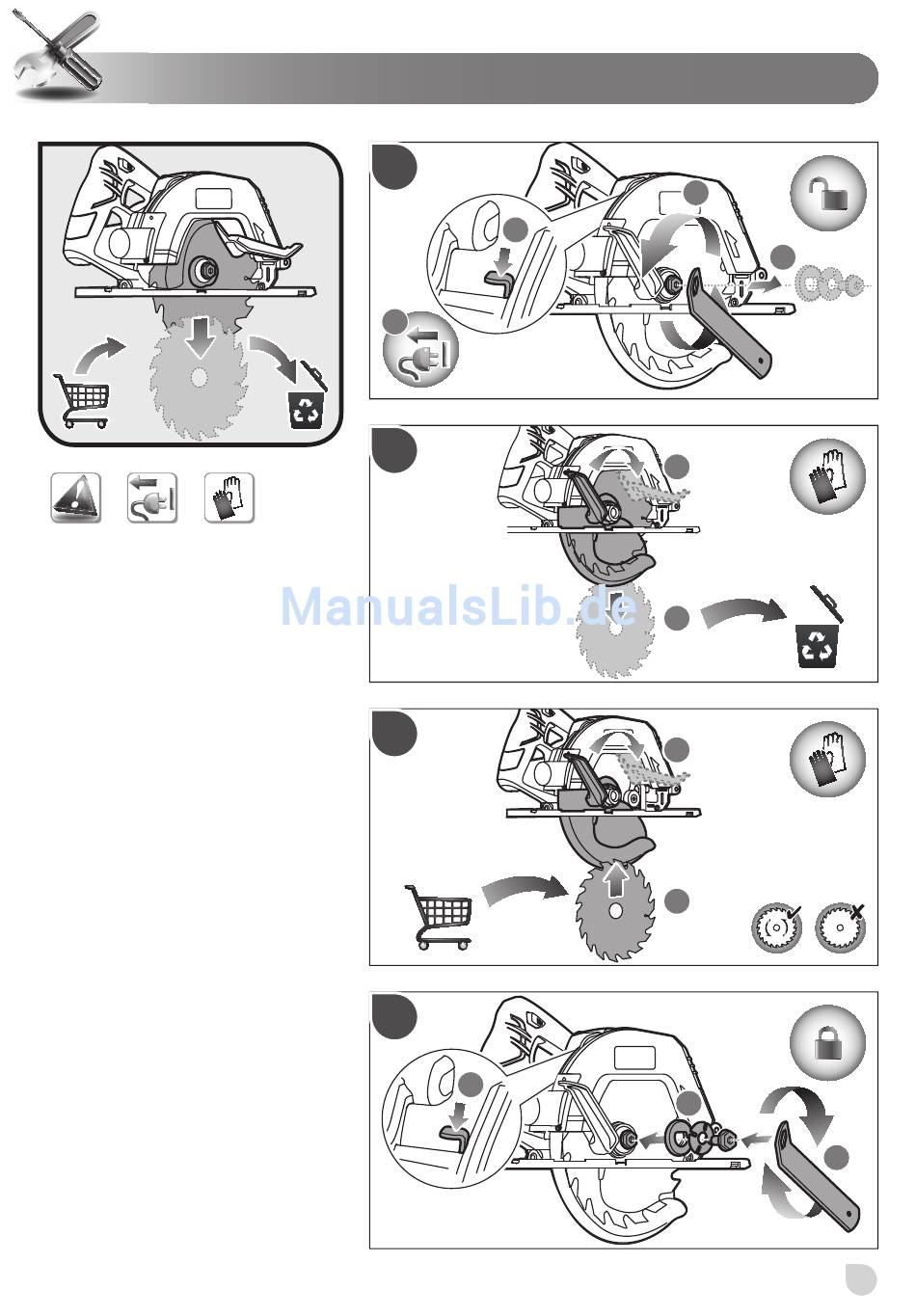 ManualsLib.de