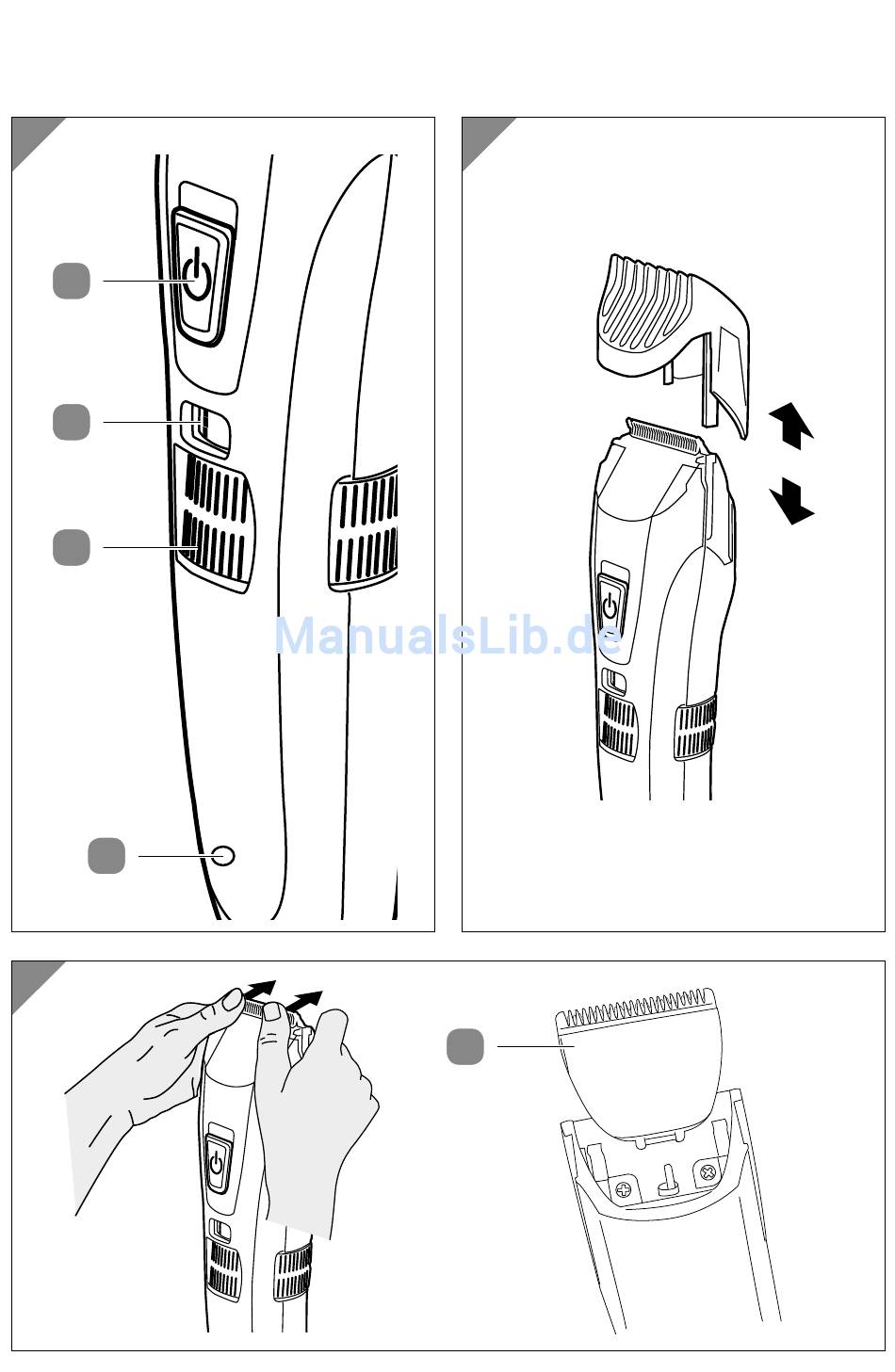 ManualsLib.de