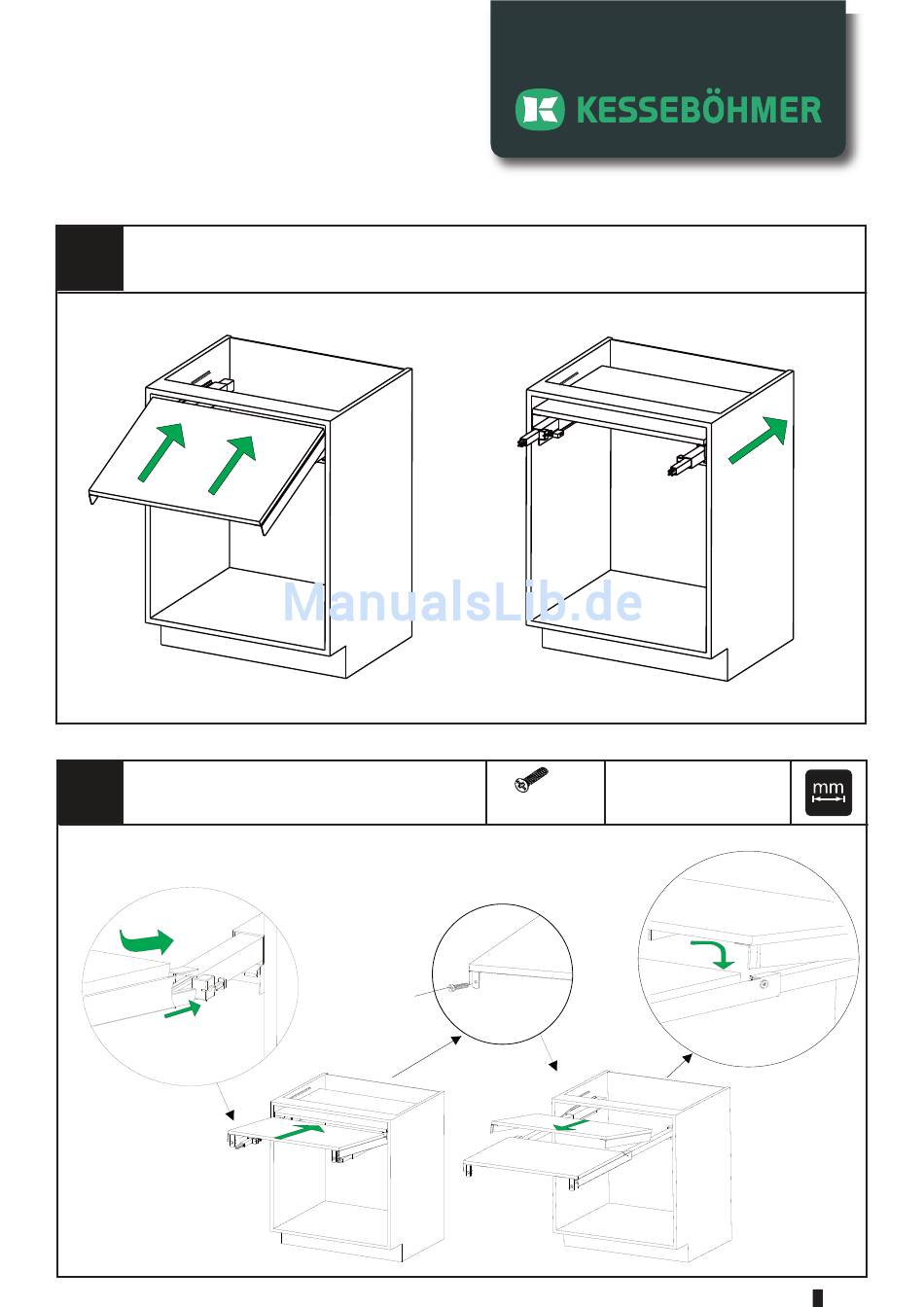 KESSEBÖHMER

ManualsLib.de

mm