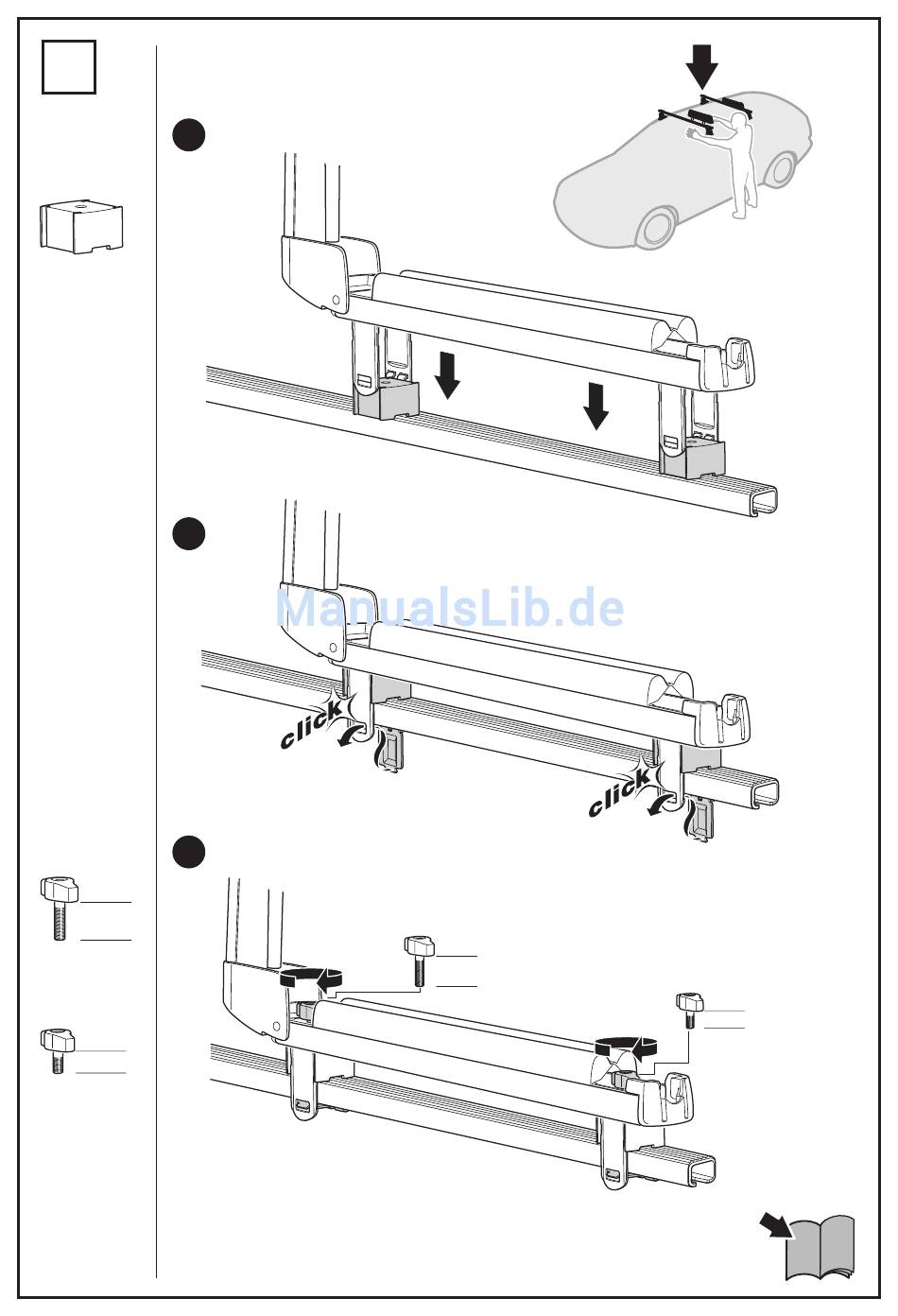 ManualsLib.de

click

click