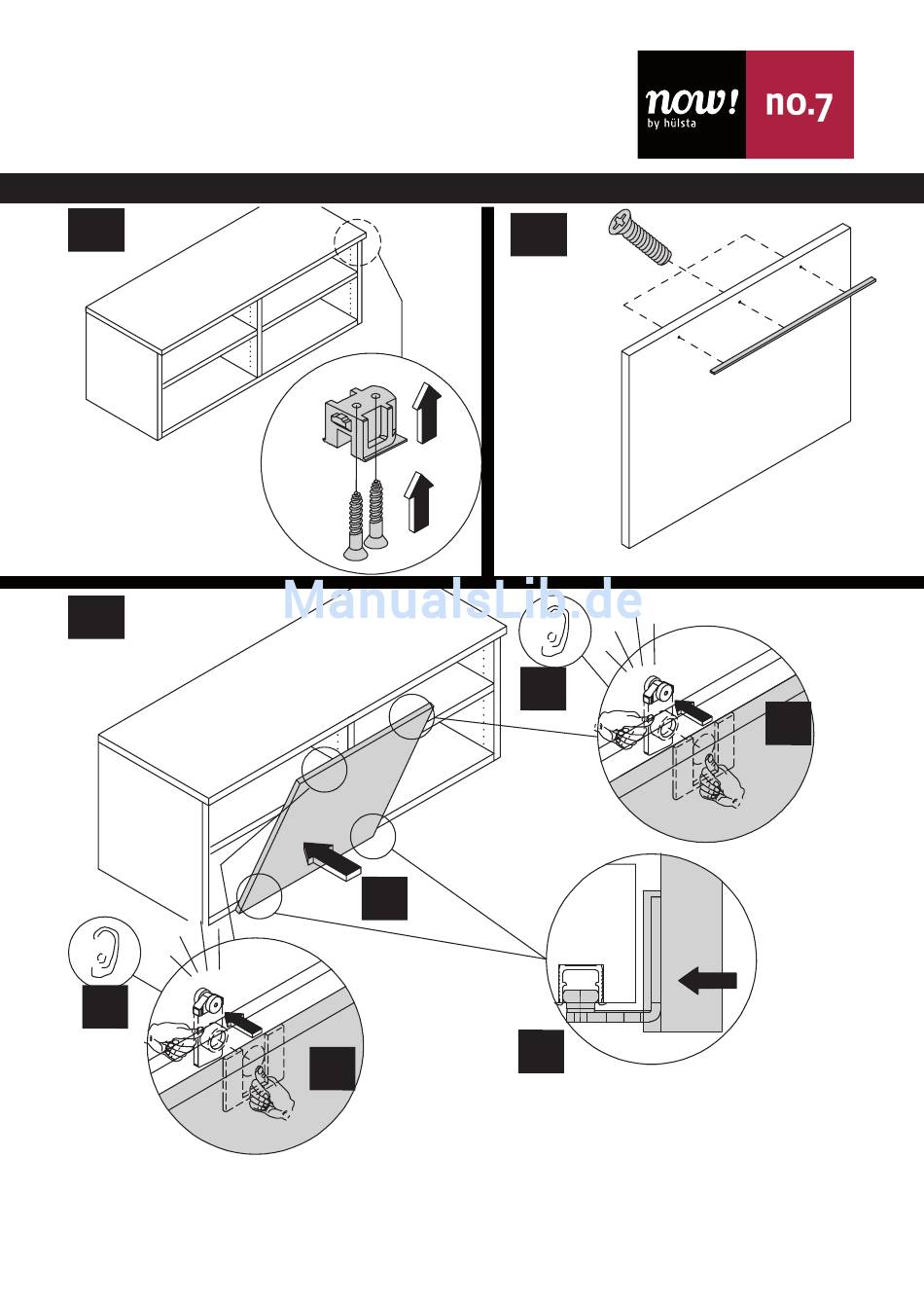 now!
by hülsta
no.7

ManualsLib.de