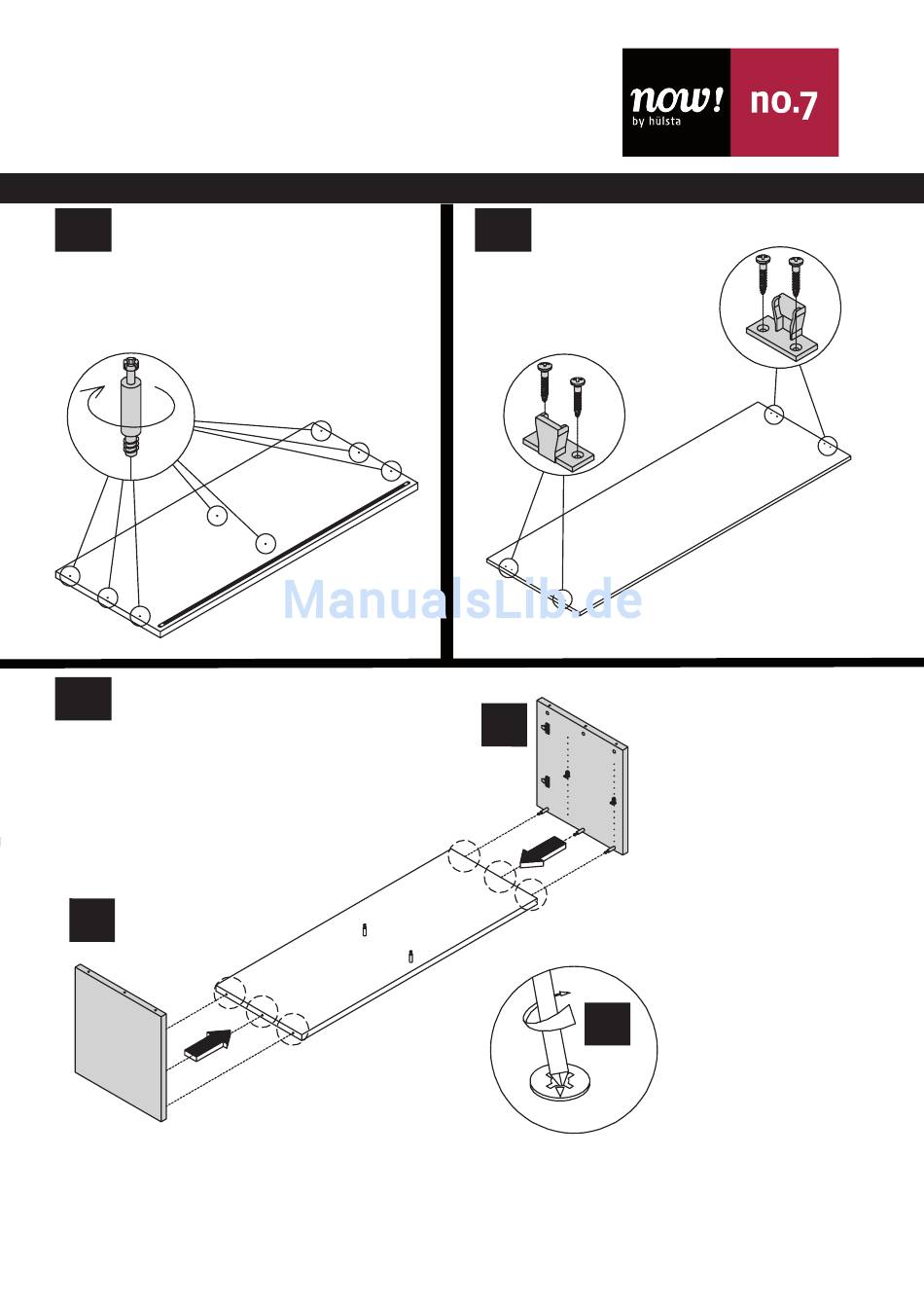 now!
by hülsta
no.7

ManualsLib.de