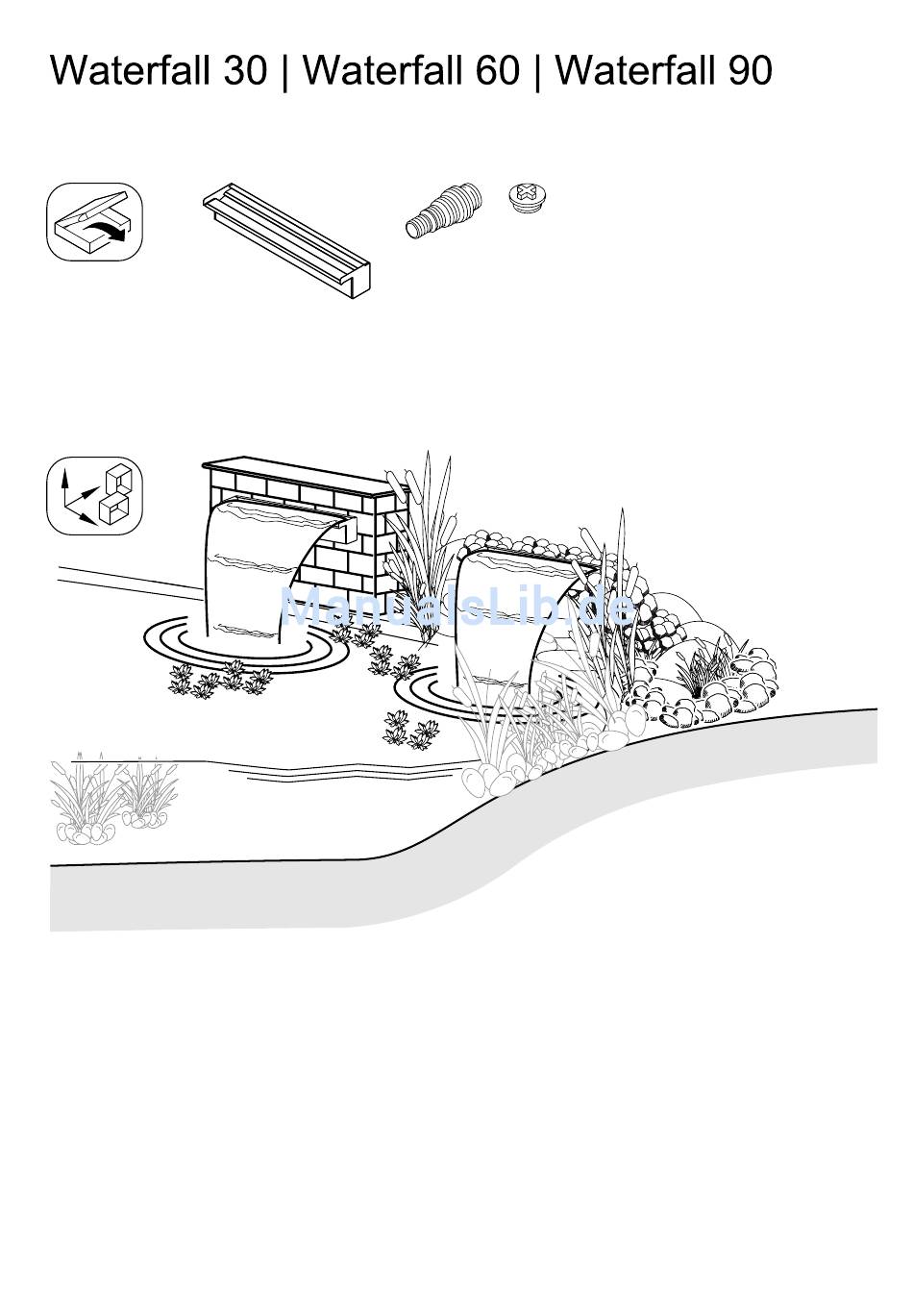 Waterfall 30 | Waterfall 60 | Waterfall 90

ManualsLib.de