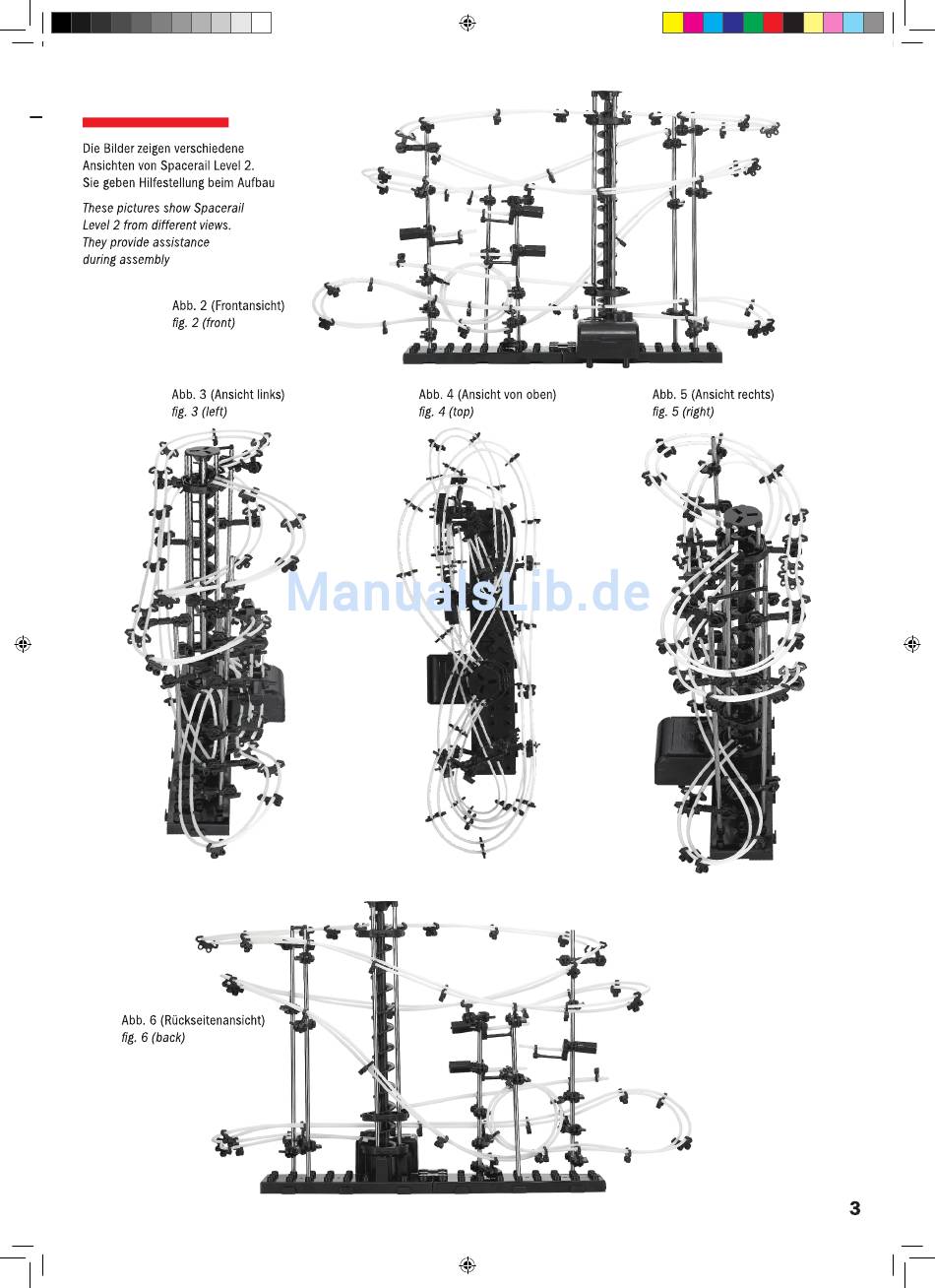 Die Bilder zeigen verschiedene Ansichten von Spacerail Level 2. Sie geben Hilfestellung beim Aufbau

These pictures show Spacerail Level 2 from different views. They provide assistance during assembly

Abb. 2 (Frontansicht)
fig. 2 (front)

Abb. 3 (Ansicht links)
fig. 3 (left)

Abb. 4 (Ansicht von oben)
fig. 4 (top)

Abb. 5 (Ansicht rechts)
fig. 5 (right)

ManualsLib.de

Abb. 6 (Rückseitenansicht)
fig. 6 (back)

3