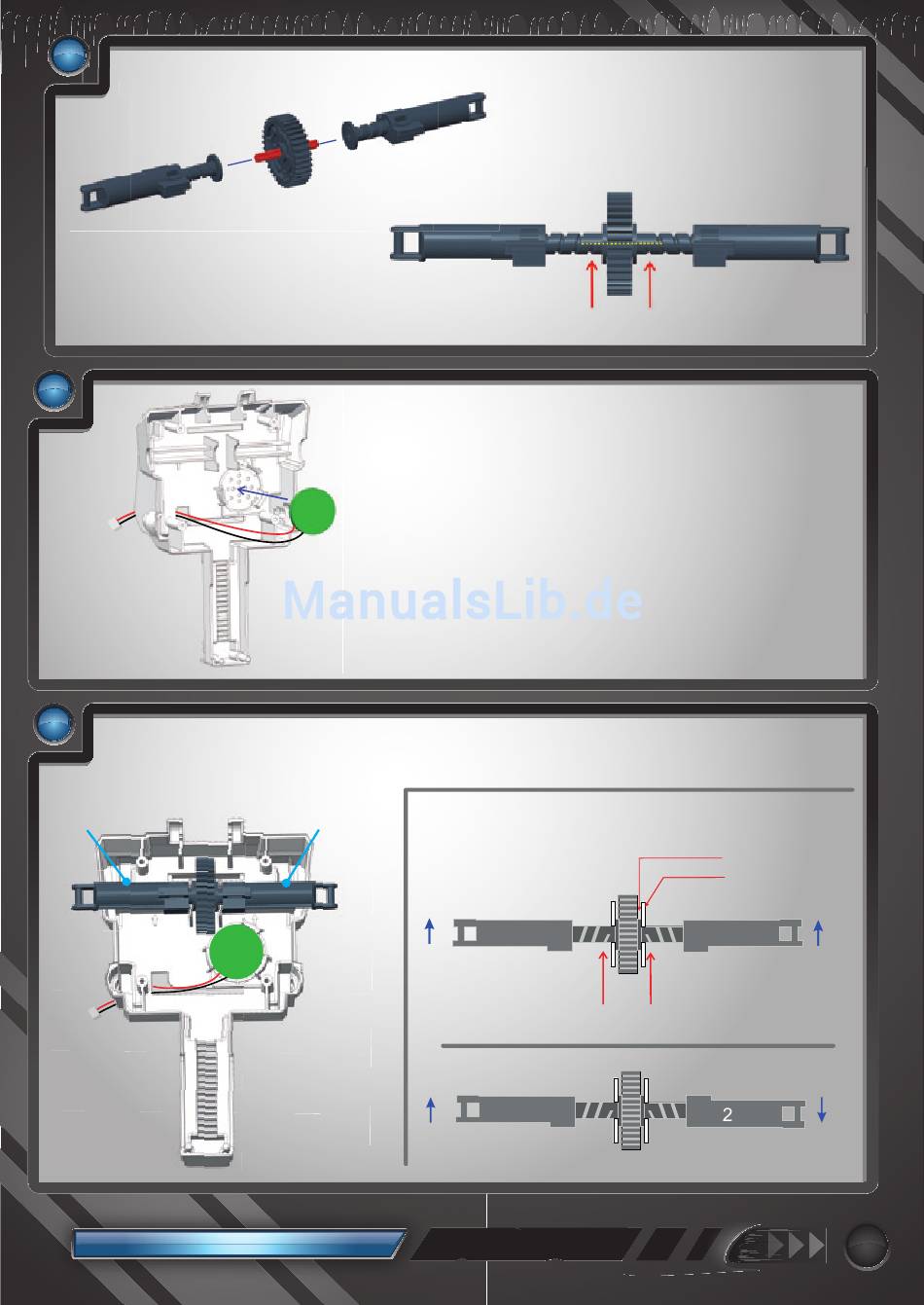 ManualsLib.de

2