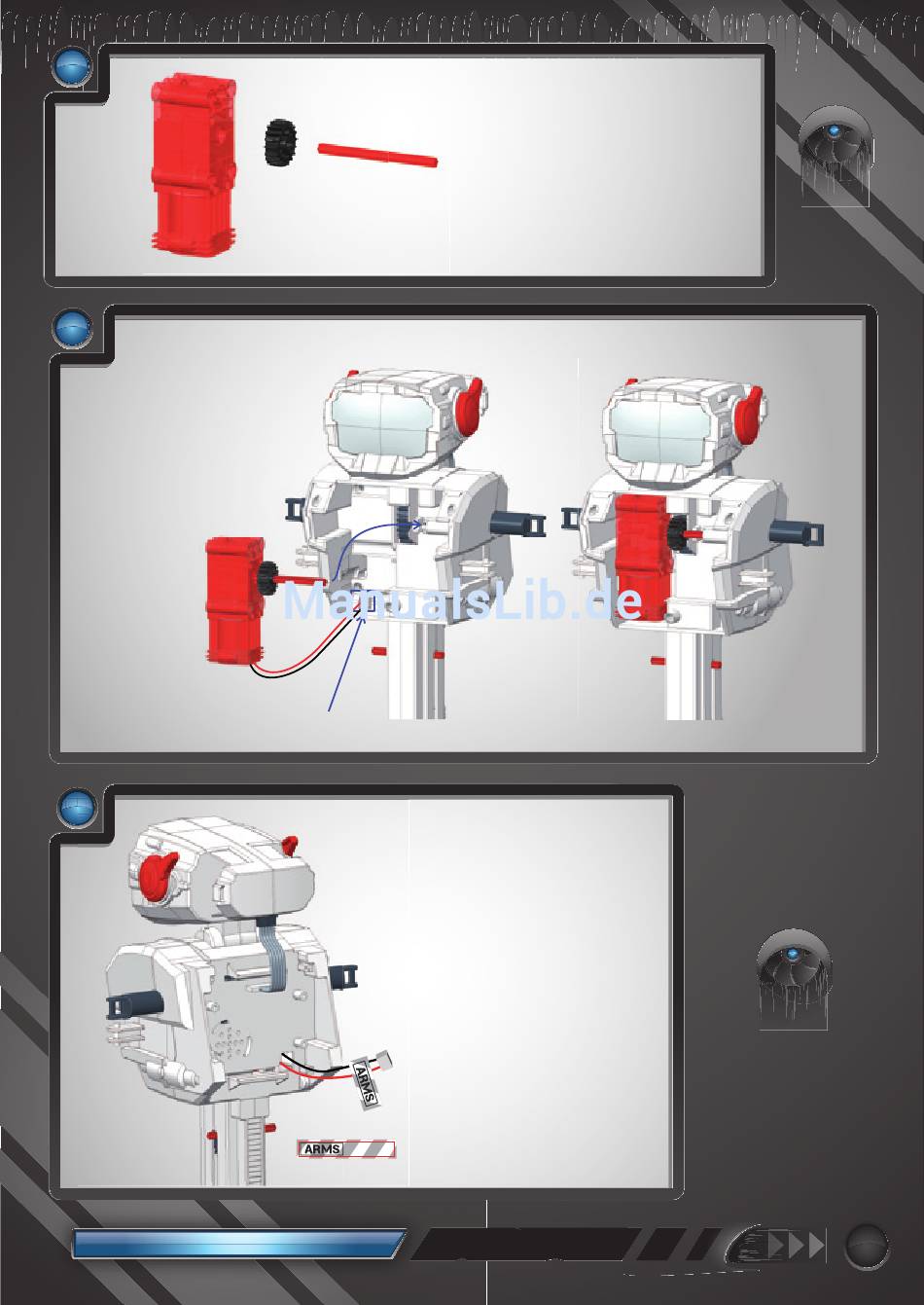 ManualsLib.de

ARMS

ARMS