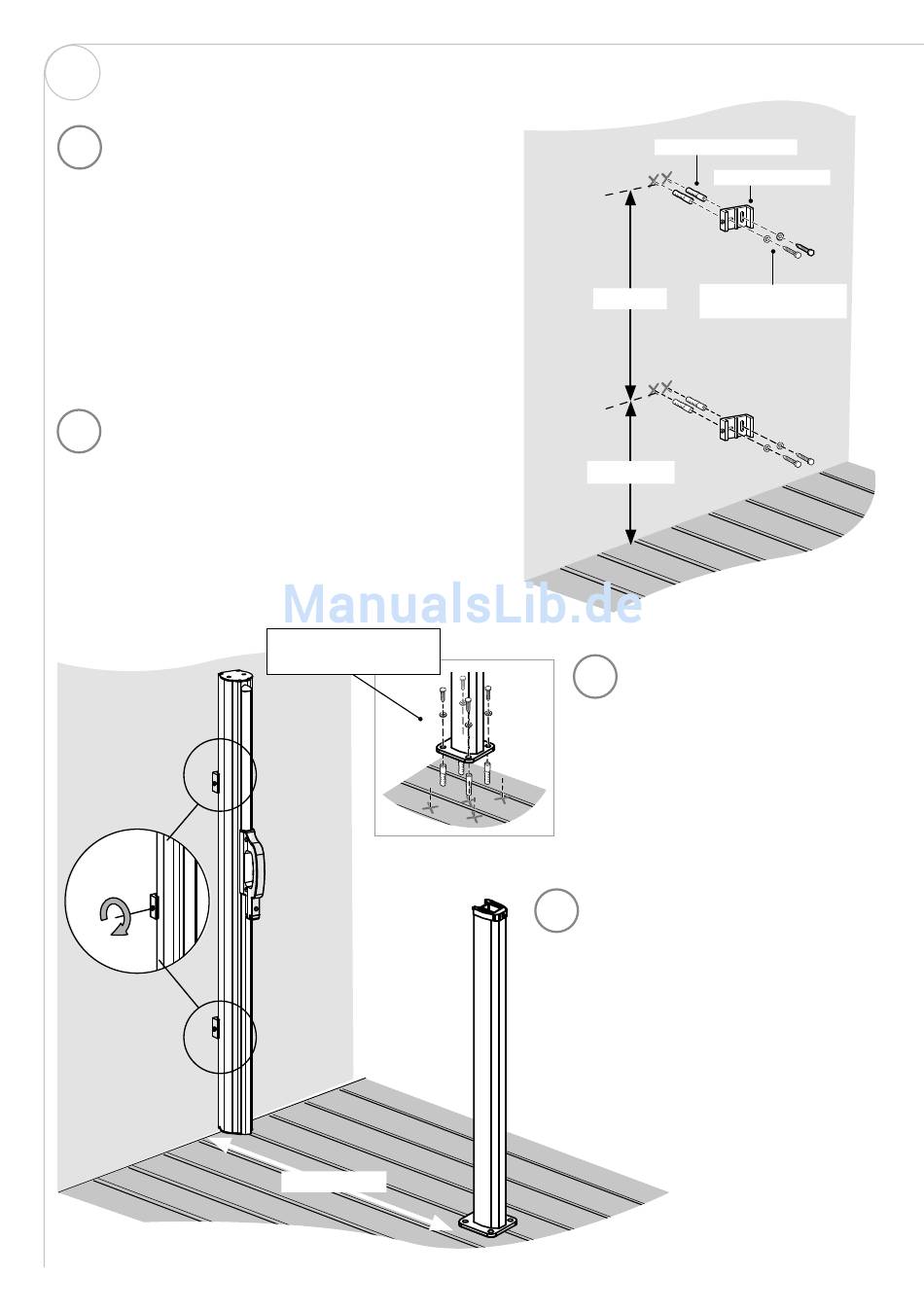 ManualsLib.de