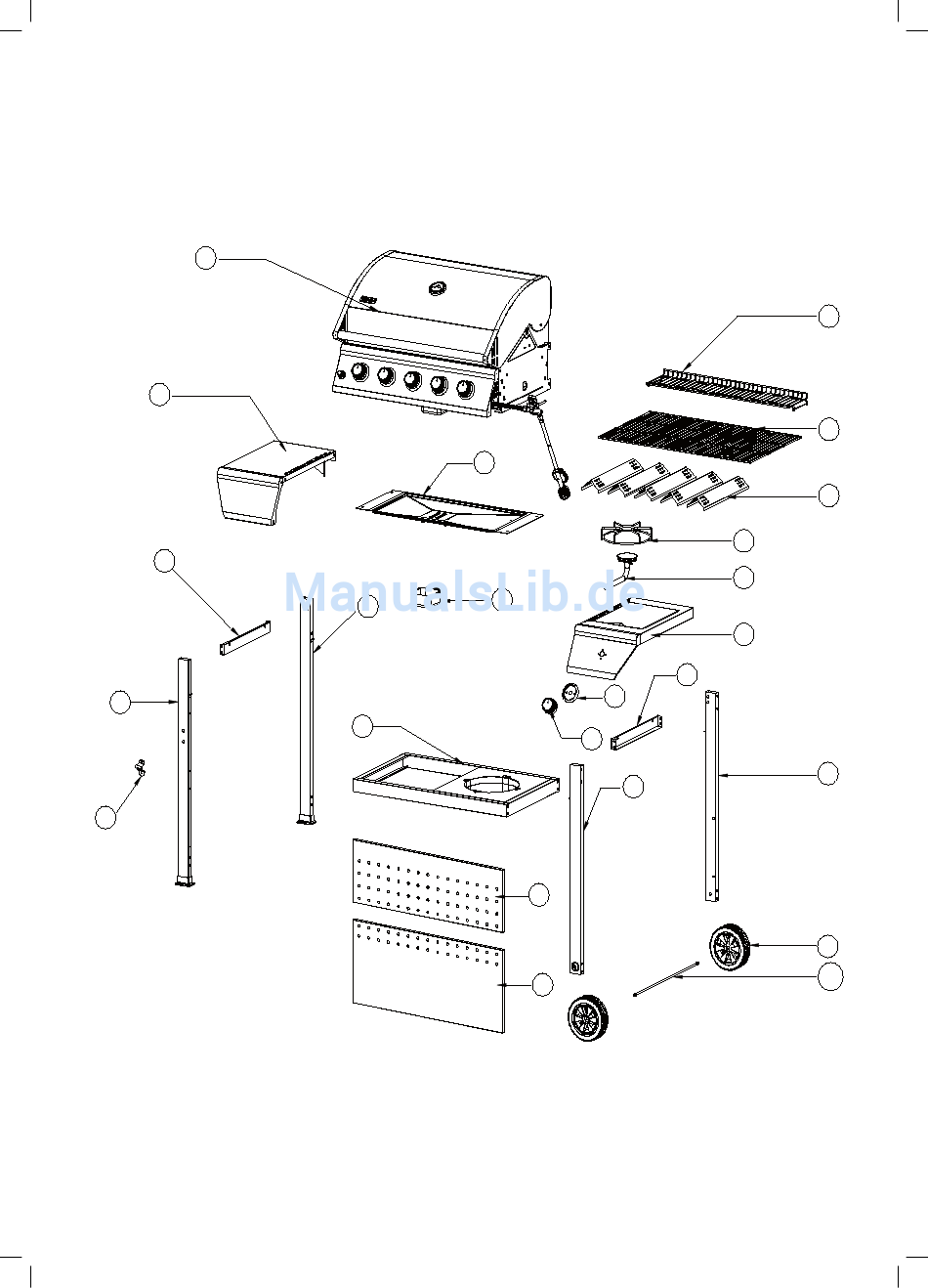 ManualsLib.de