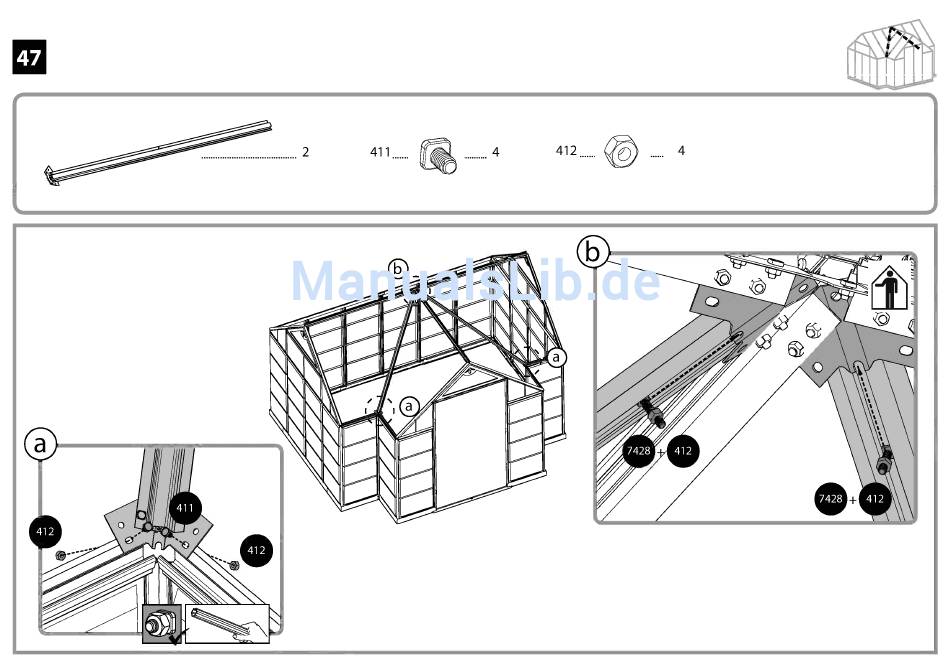 47

2

411 4

412 4

ManualsLib.de

b

a

a

b

7428 + 412

7428 + 412

a

412

411

412