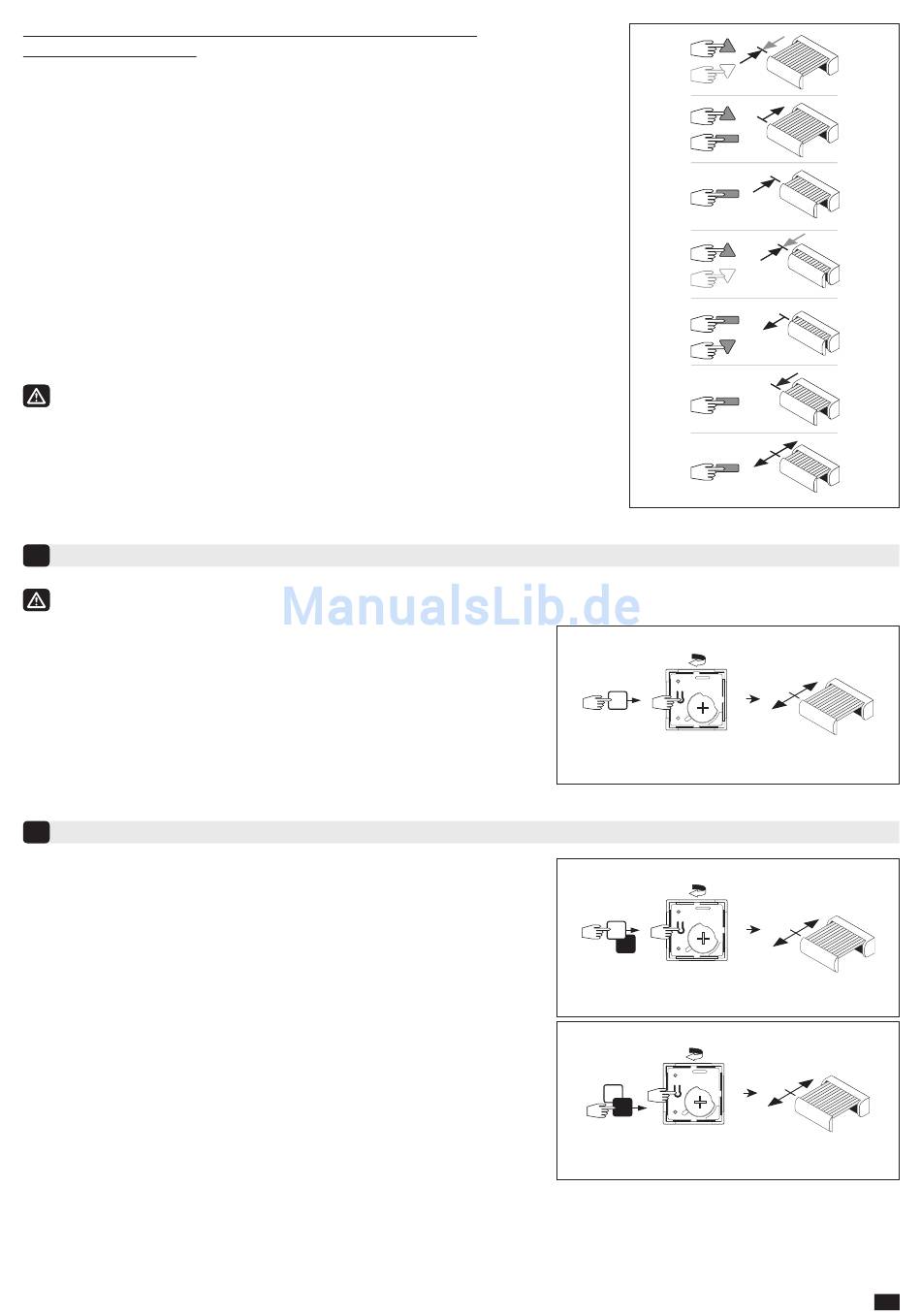 ManualsLib.de