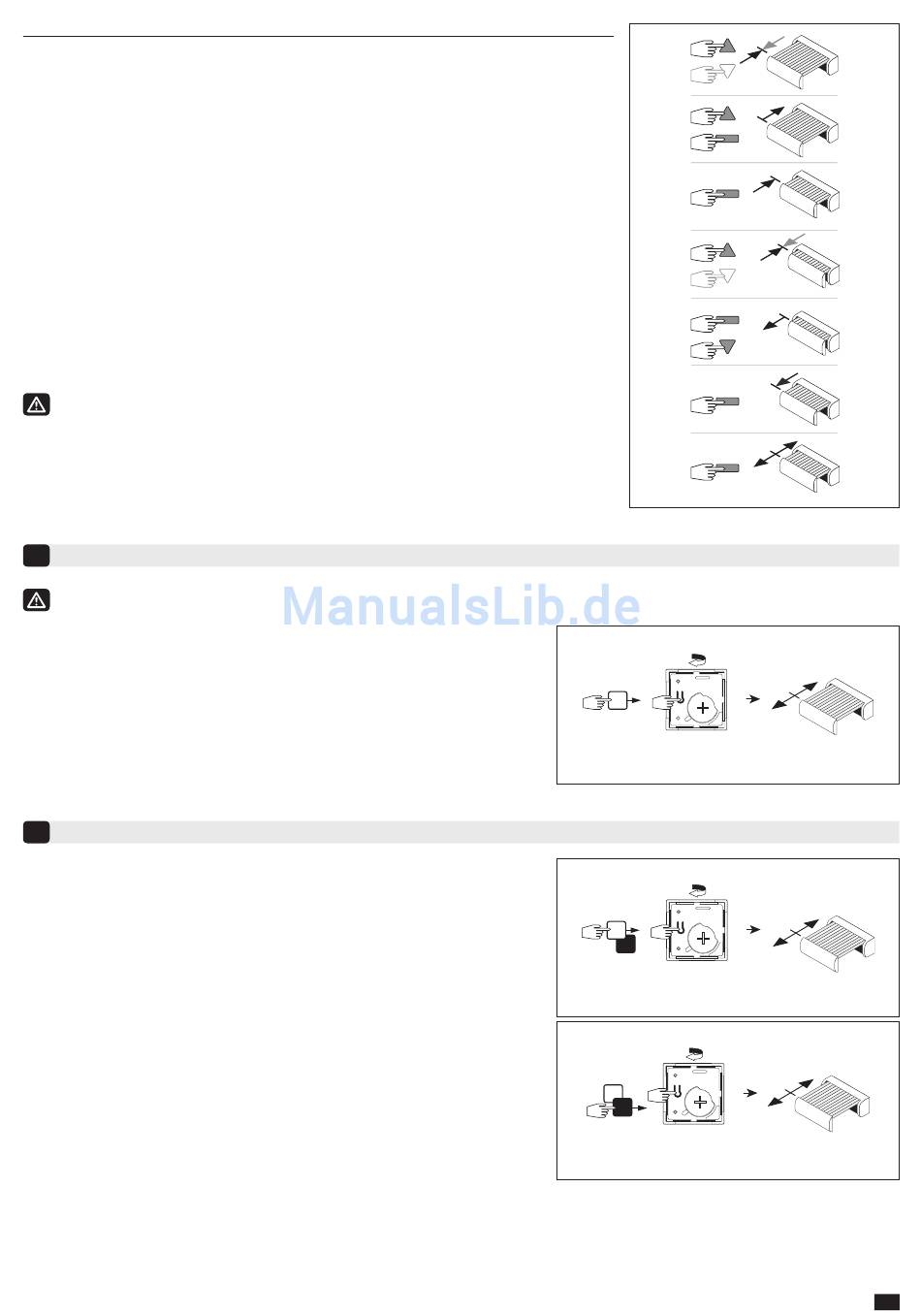 ManualsLib.de