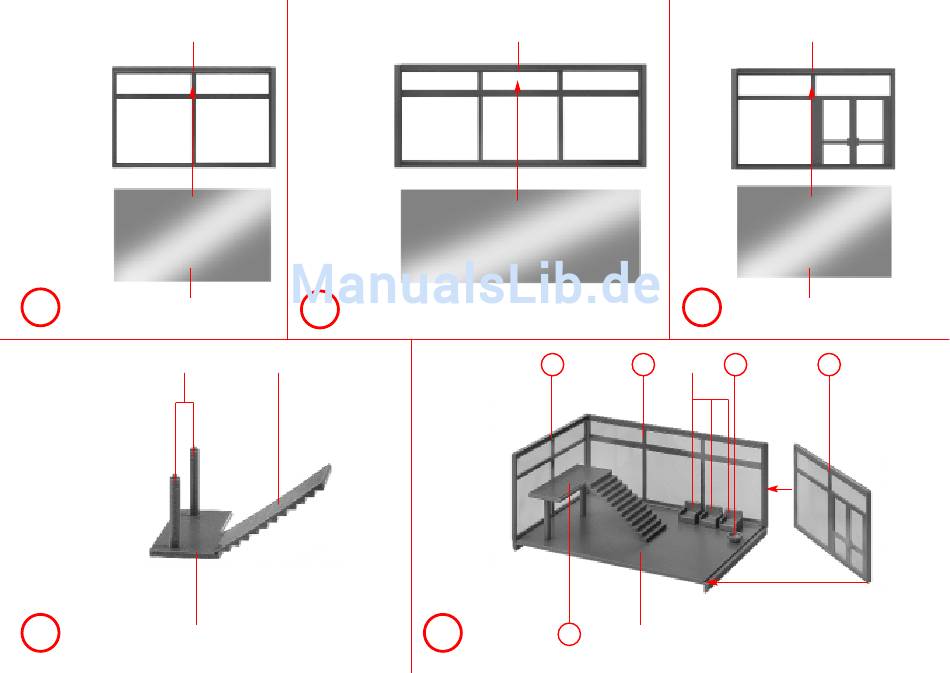 ManualsLib.de