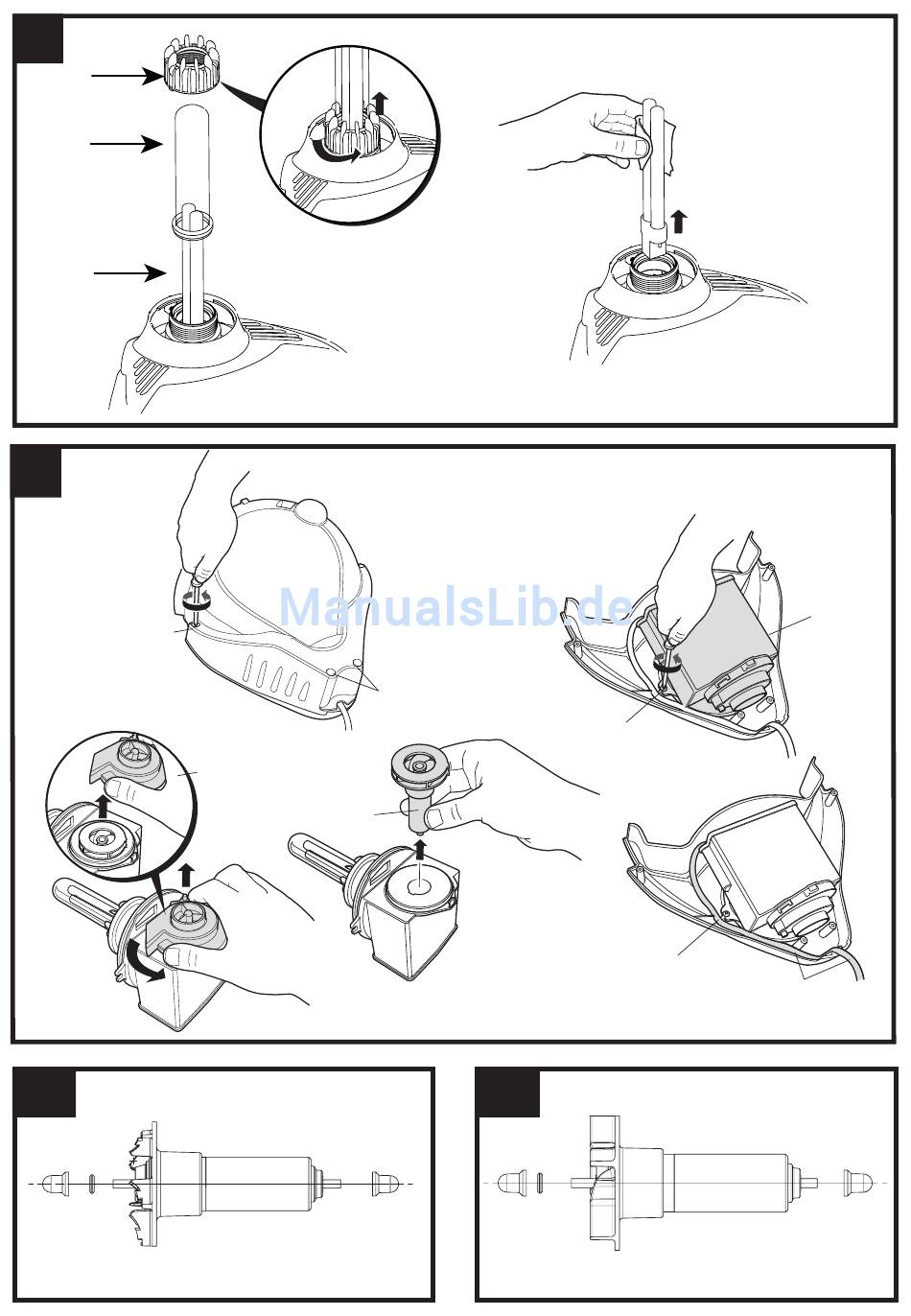 ManualsLib.de