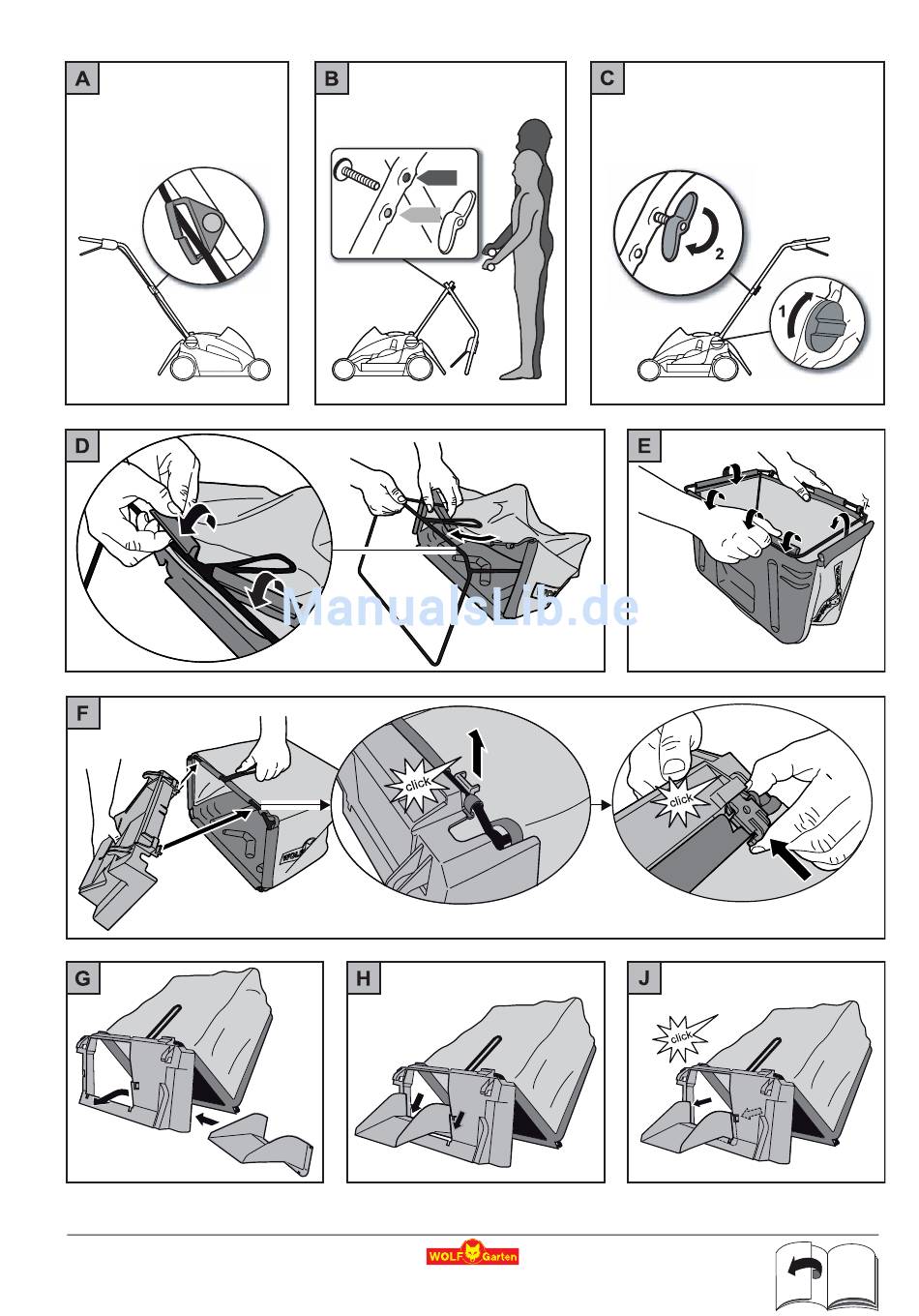 A

B

C

2

1

D

E

ManualsLib.de

F

click

click

G

H

J

click

WOLF Garten