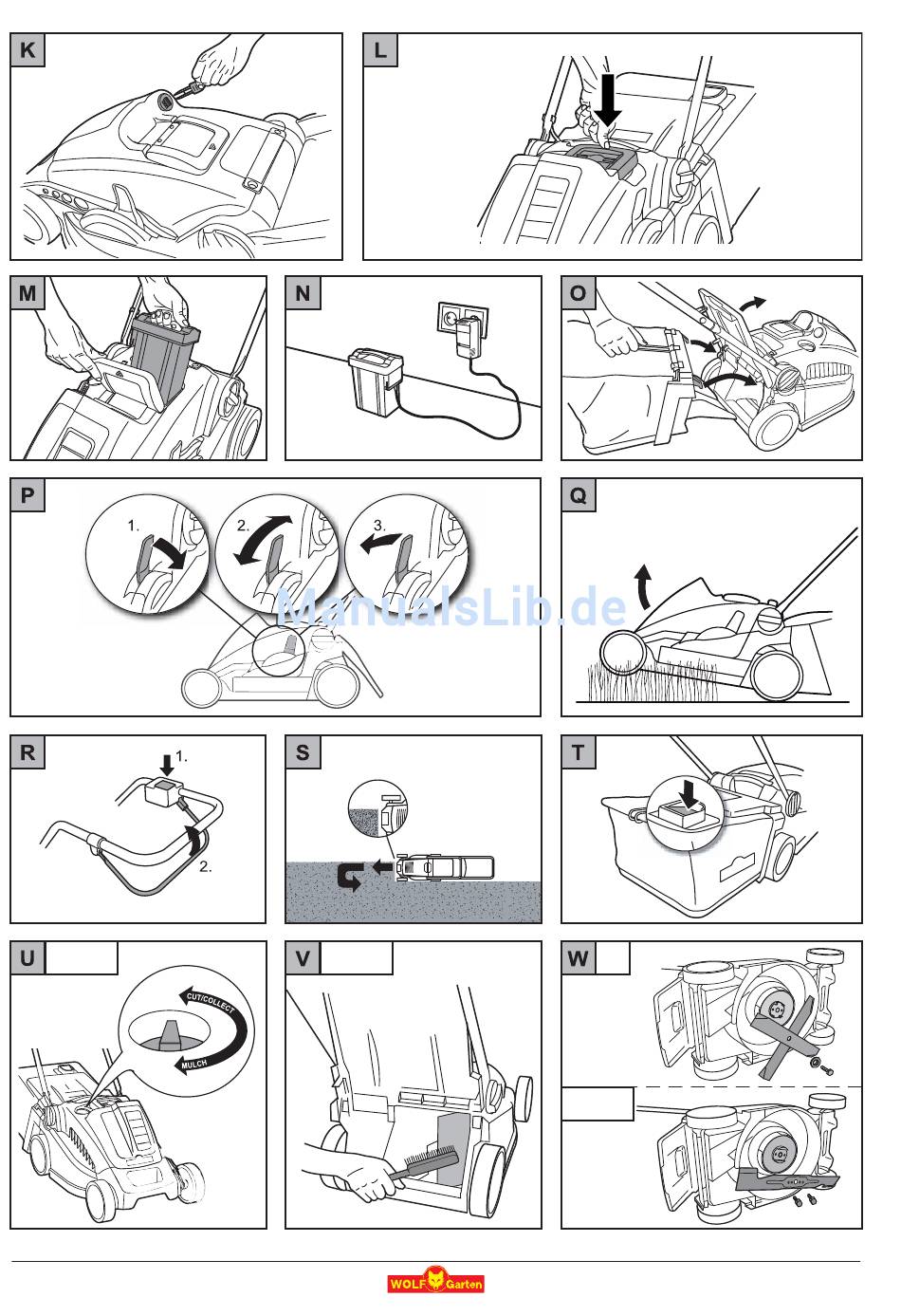 K

L

M

N

O

P

1.

2.

3.

ManualsLib.de

Q

R

1.

2.

S

T

U

CUT/COLLECT

MULCH

V

W

WOLF Garten