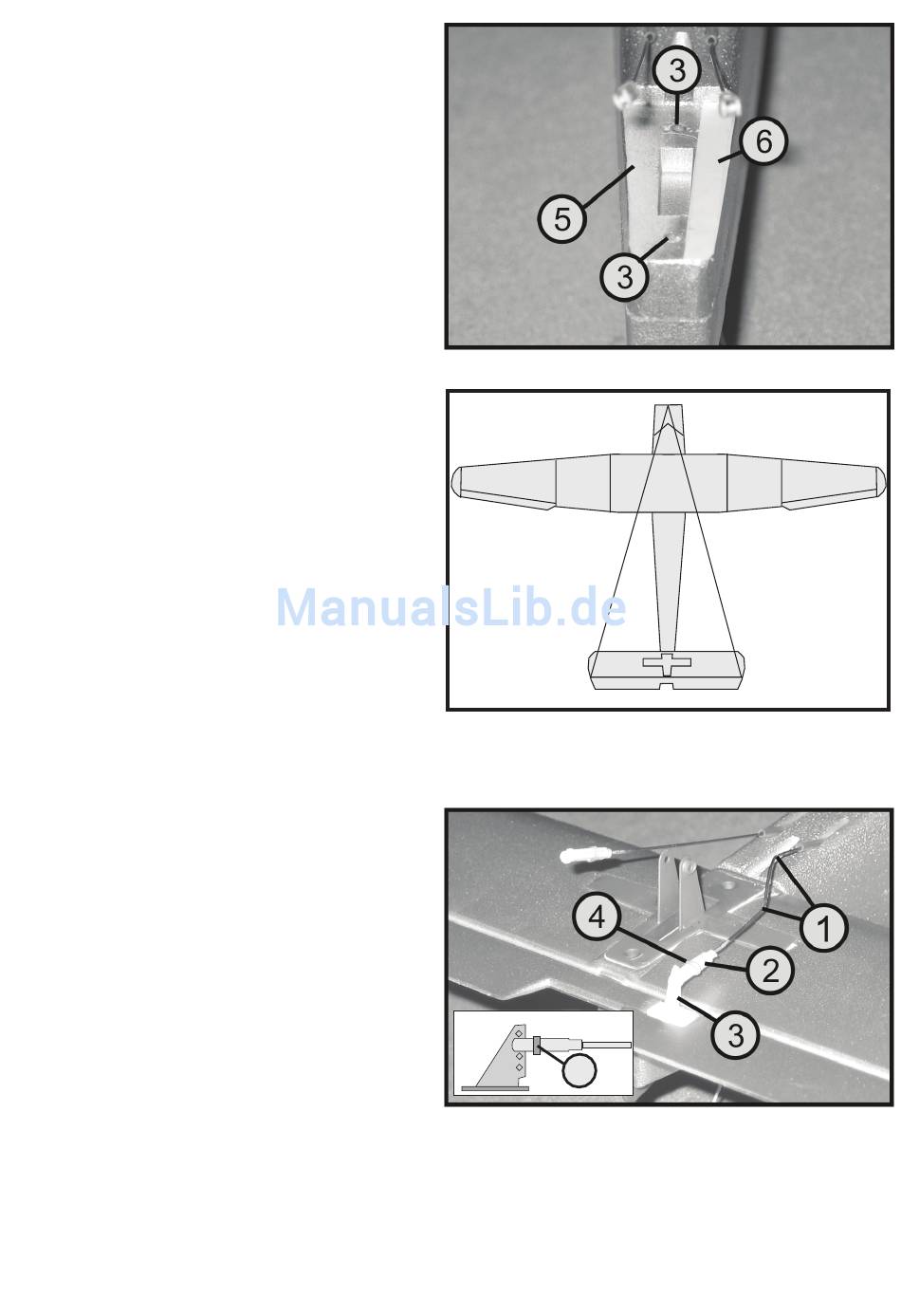 3
6
5
3

ManualsLib.de

4
1
2
3