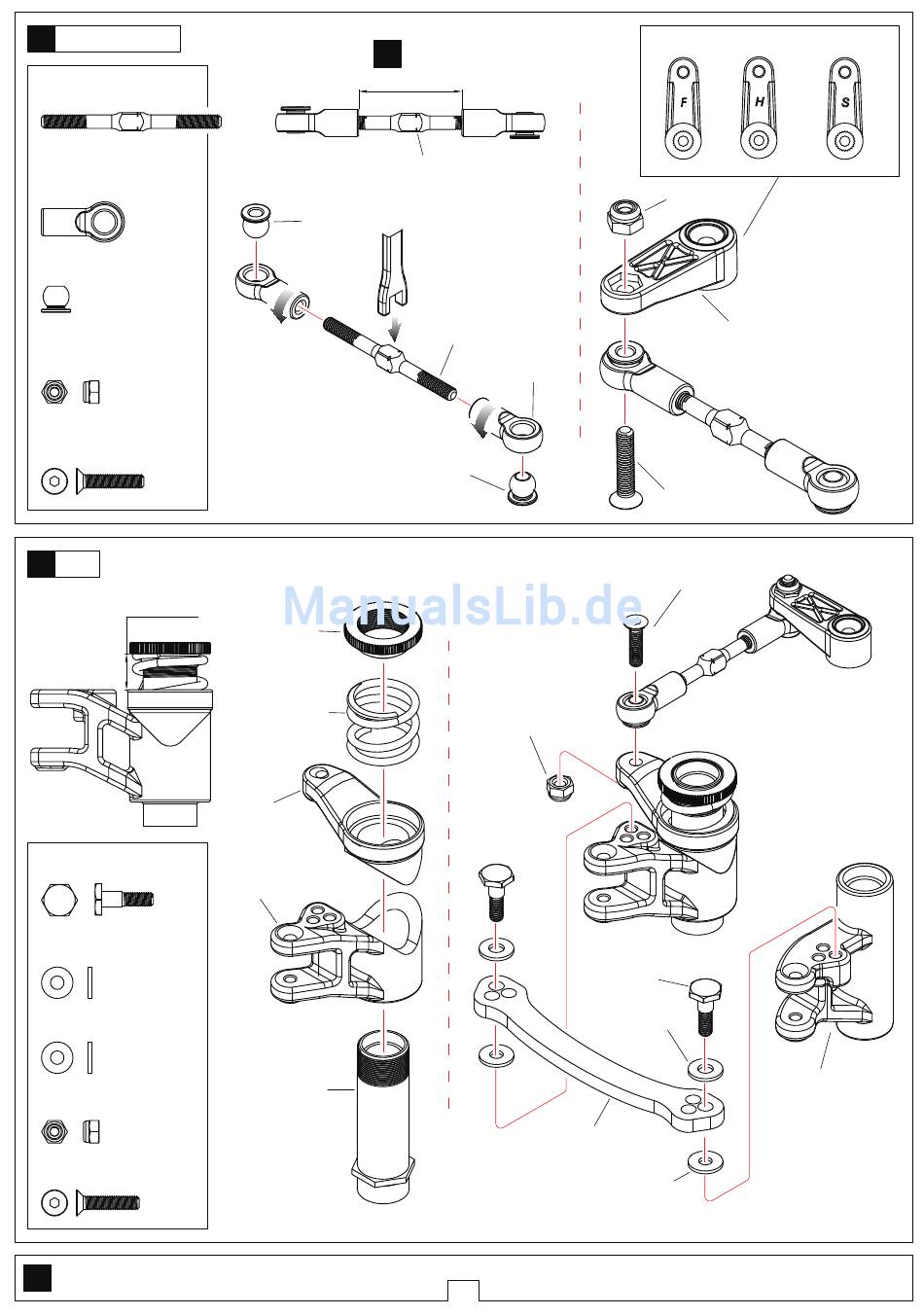 F H S

ManualsLib.de