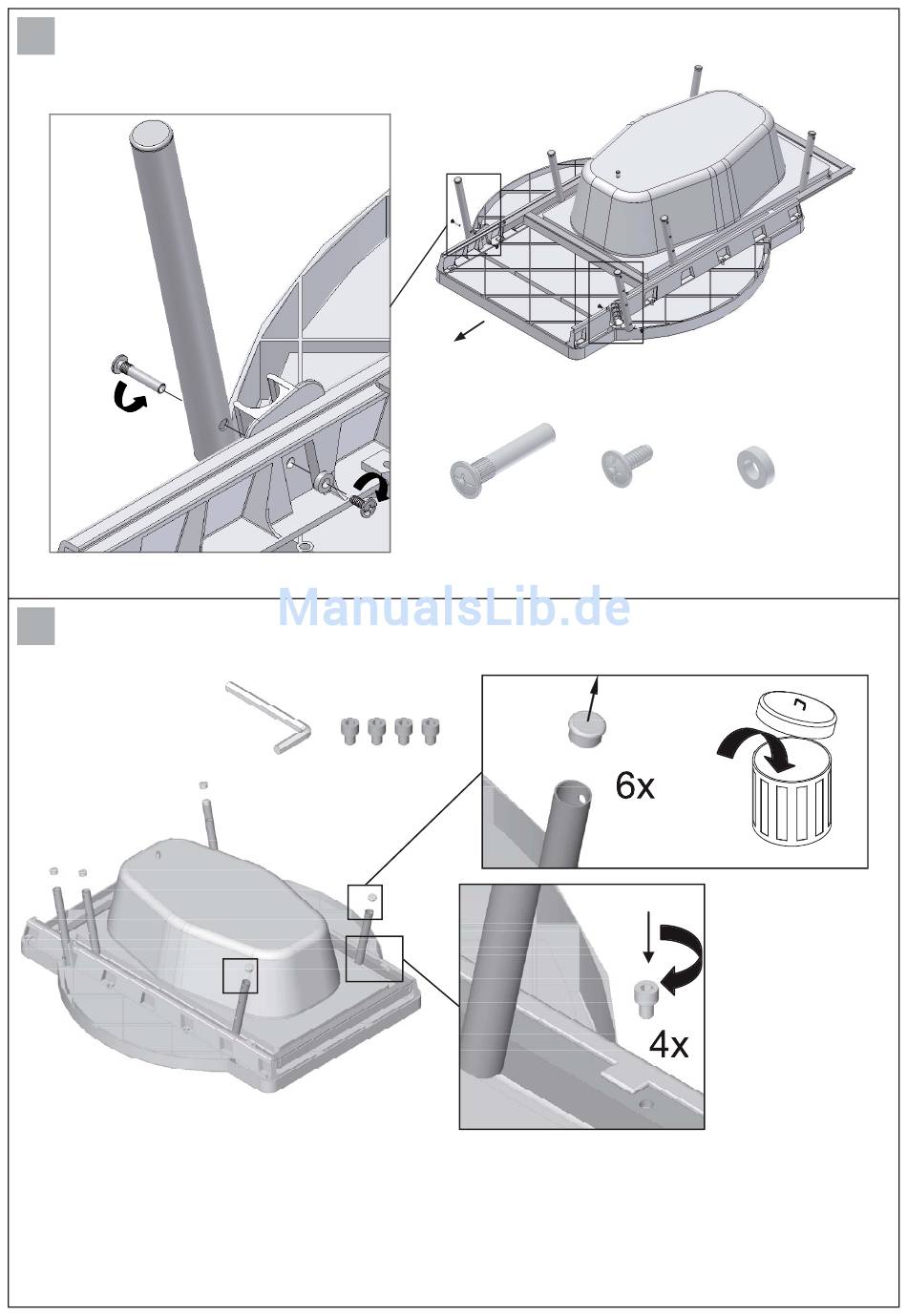 ManualsLib.de

6x

4x