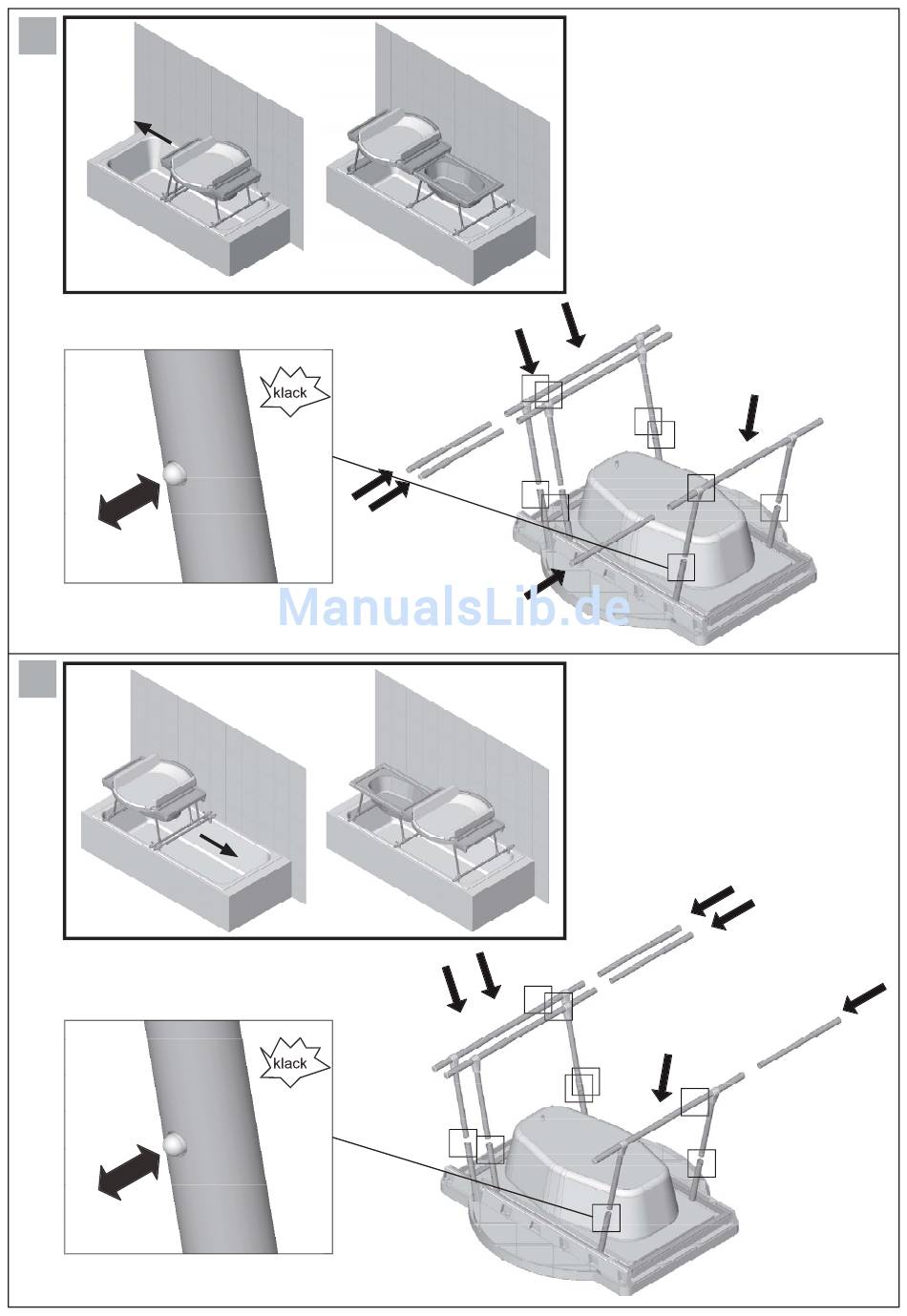 klack

ManualsLib.de

klack