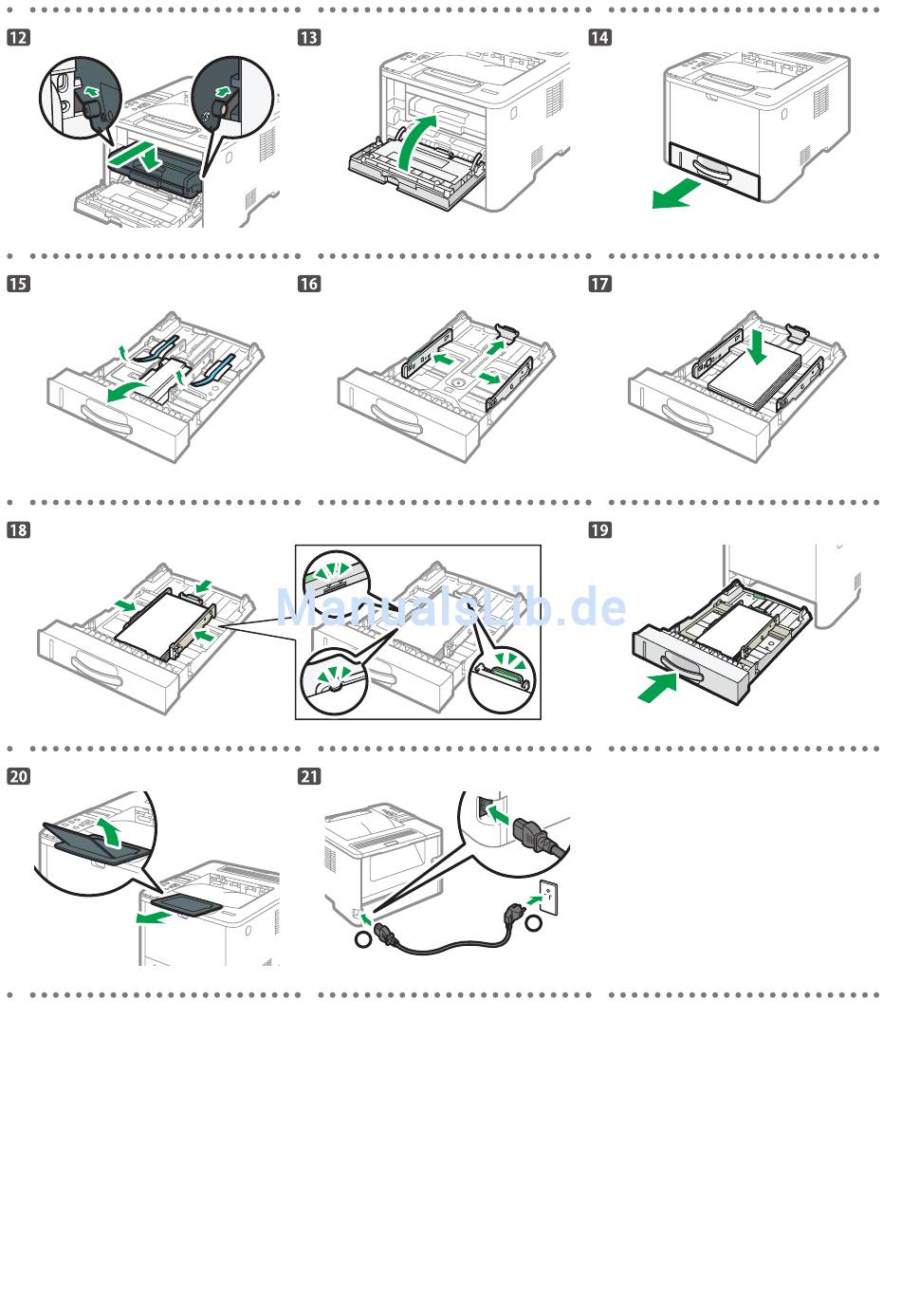 12

13

14

15

16

17

18

ManualsLib.de

19

20

21