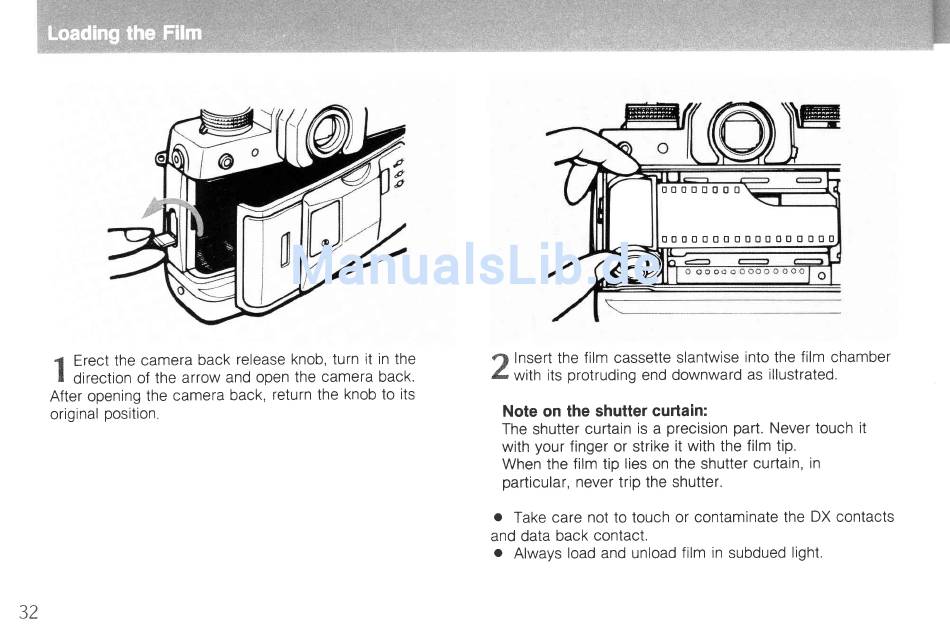 Loading the Film

ManualsLib.de

1 Erect the camera back release knob, turn it in the direction of the arrow and open the camera back. After opening the camera back, return the knob to its original position.

2 Insert the film cassette slantwise into the film chamber with its protruding end downward as illustrated.

Note on the shutter curtain:
The shutter curtain is a precision part. Never touch it with your finger or strike it with the film tip.
When the film tip lies on the shutter curtain, in particular, never trip the shutter.

● Take care not to touch or contaminate the DX contacts and data back contact.
● Always load and unload film in subdued light.

32