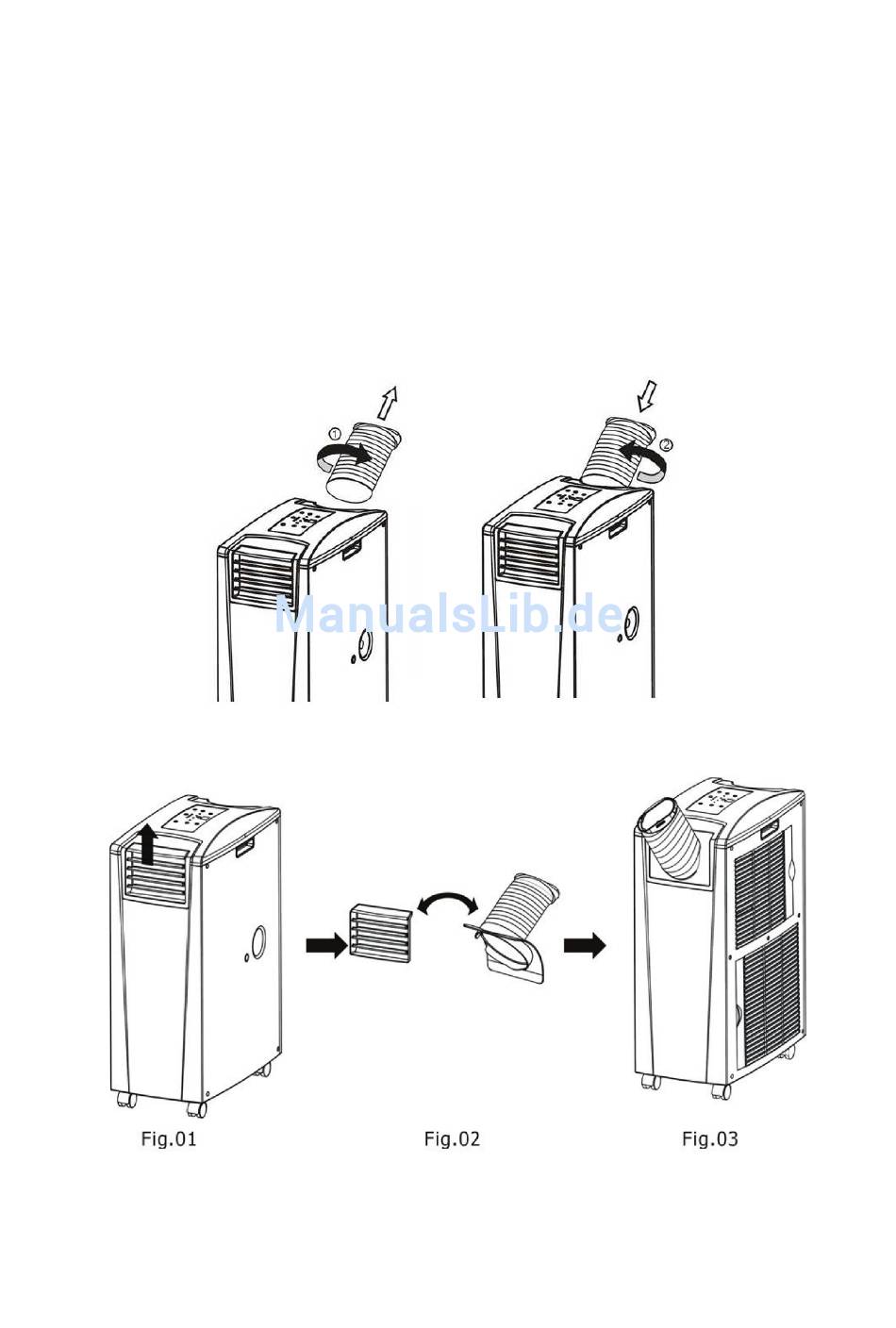 ①

②

ManualsLib.de

Fig.01

Fig.02

Fig.03